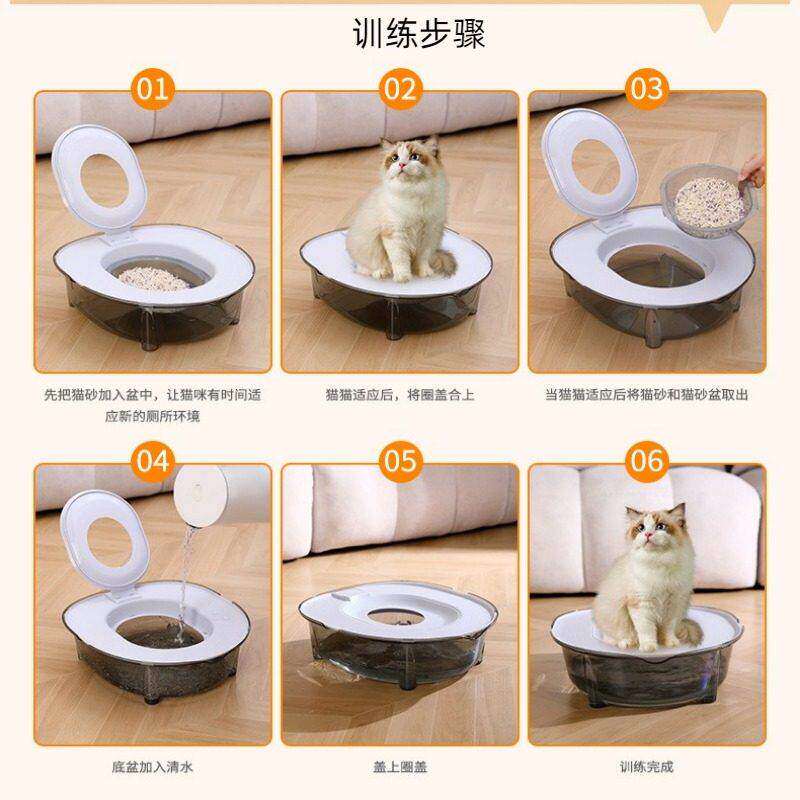 训练步骤

01

先把猫砂加入盆中，让猫咪有时间适应新的厕所环境

02

猫猫适应后，将圈盖合上

03

当猫猫适应后将猫砂和猫砂盆取出

04

底盆加入清水

05

盖上圈盖

06

训练完成