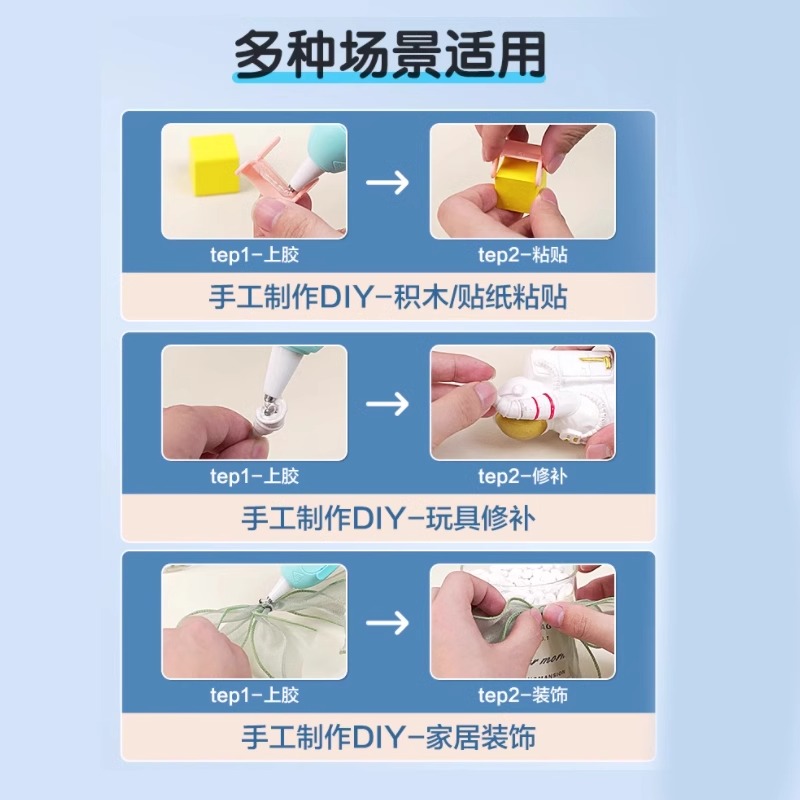 多种场景适用

tep1-上胶

tep2-粘贴

手工制作DIY-积木/贴纸粘贴

tep1-上胶

tep2-修补

手工制作DIY-玩具修补

tep1-上胶

tep2-装饰

手工制作DIY-家居装饰