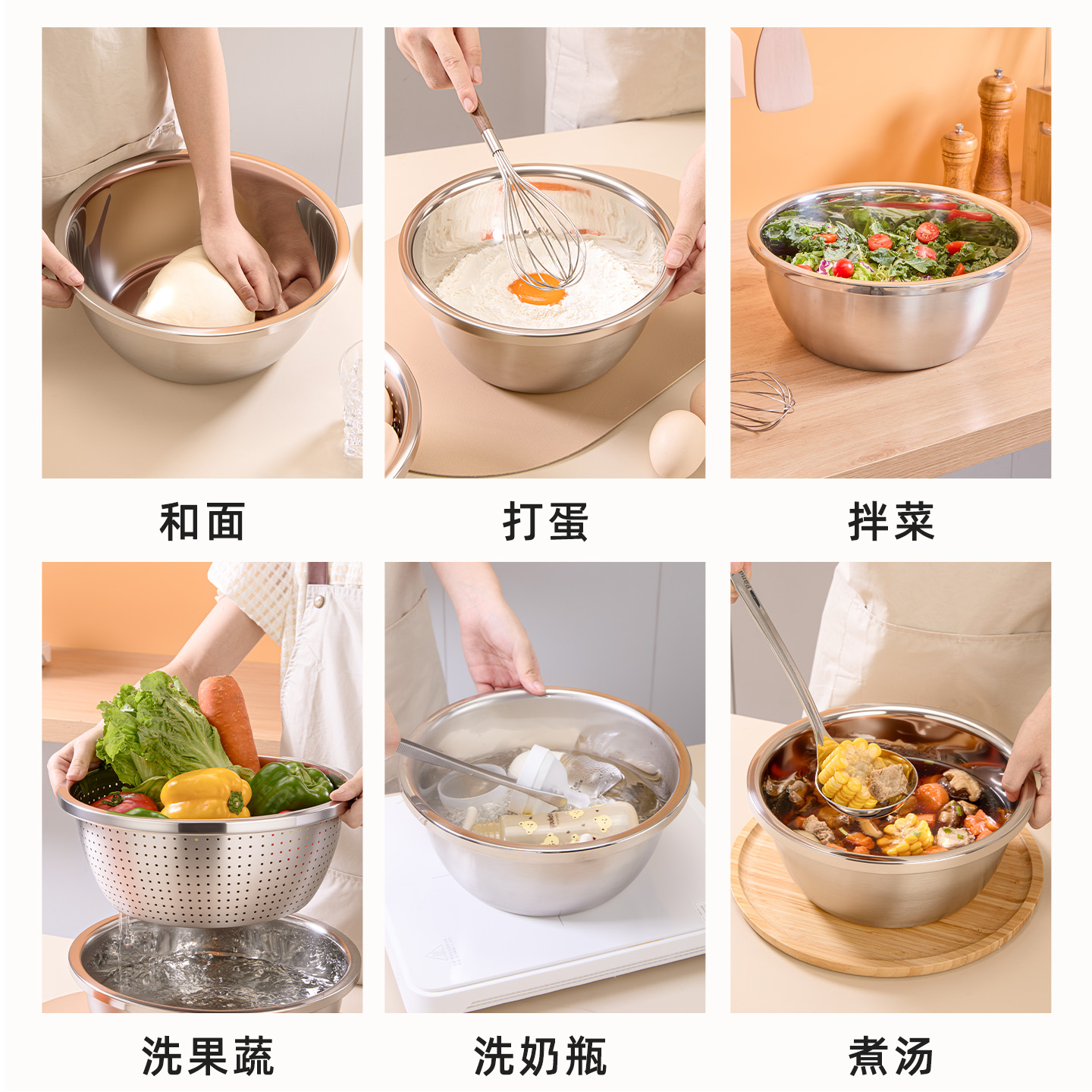 和面

打蛋

拌菜

洗果蔬

洗奶瓶

煮汤