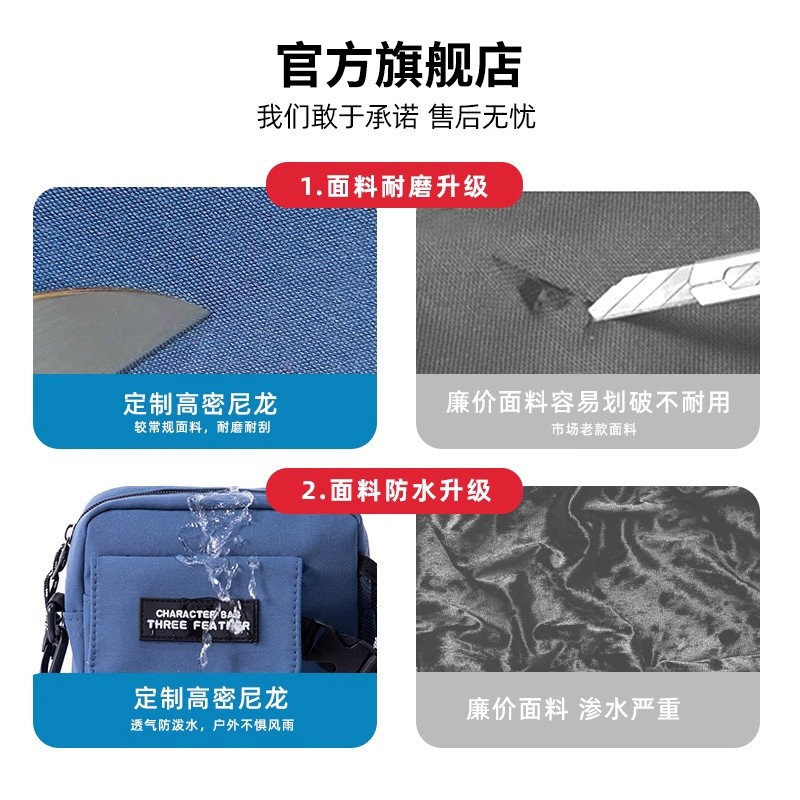 官方旗舰店
我们敢于承诺 售后无忧

1.面料耐磨升级

定制高密尼龙
较常规面料，耐磨耐刮

廉价面料容易划破不耐用
市场老款面料

2.面料防水升级

CHARACTER BAG
THREE FEATHER

定制高密尼龙
透气防泼水，户外不惧风雨

廉价面料 渗水严重