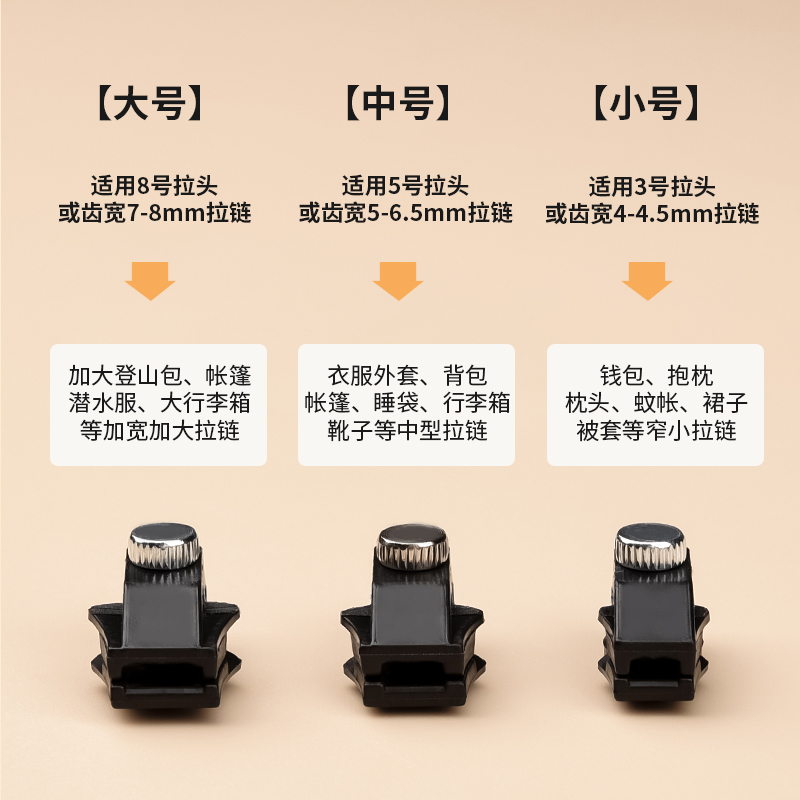 【大号】

适用8号拉头
或齿宽7-8mm拉链

加大登山包、帐篷
潜水服、大行李箱
等加宽加大拉链

【中号】

适用5号拉头
或齿宽5-6.5mm拉链

衣服外套、背包
帐篷、睡袋、行李箱
靴子等中型拉链

【小号】

适用3号拉头
或齿宽4-4.5mm拉链

钱包、抱枕
枕头、蚊帐、裙子
被套等窄小拉链