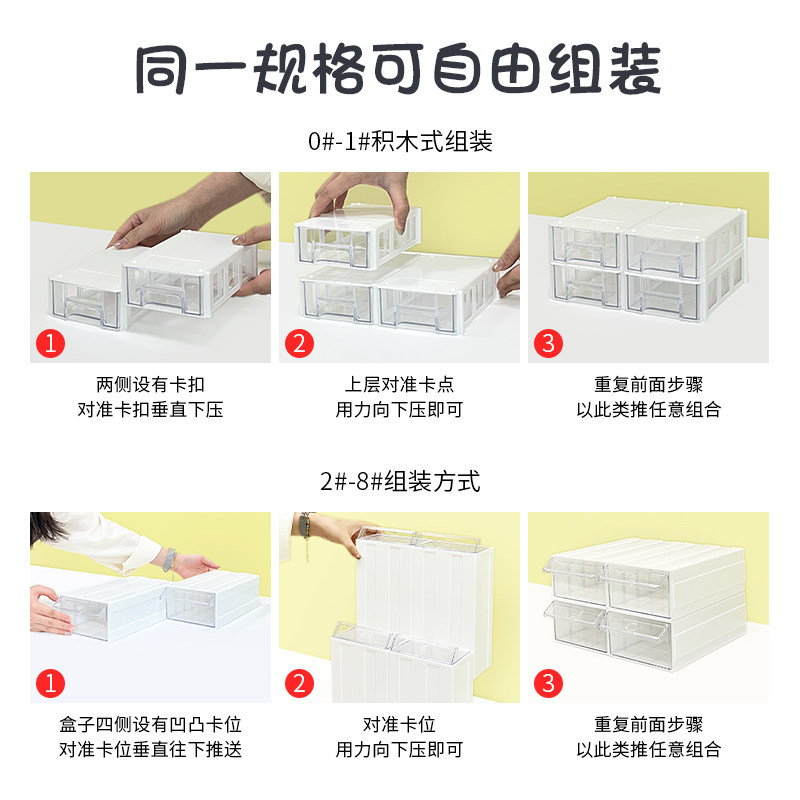 同一规格可自由组装

0#-1#积木式组装

1
两侧设有卡扣
对准卡扣垂直下压

2
上层对准卡点
用力向下压即可

3
重复前面步骤
以此类推任意组合

2#-8#组装方式

1
盒子四侧设有凹凸卡位
对准卡位垂直往下推送

2
对准卡位
用力向下压即可

3
重复前面步骤
以此类推任意组合