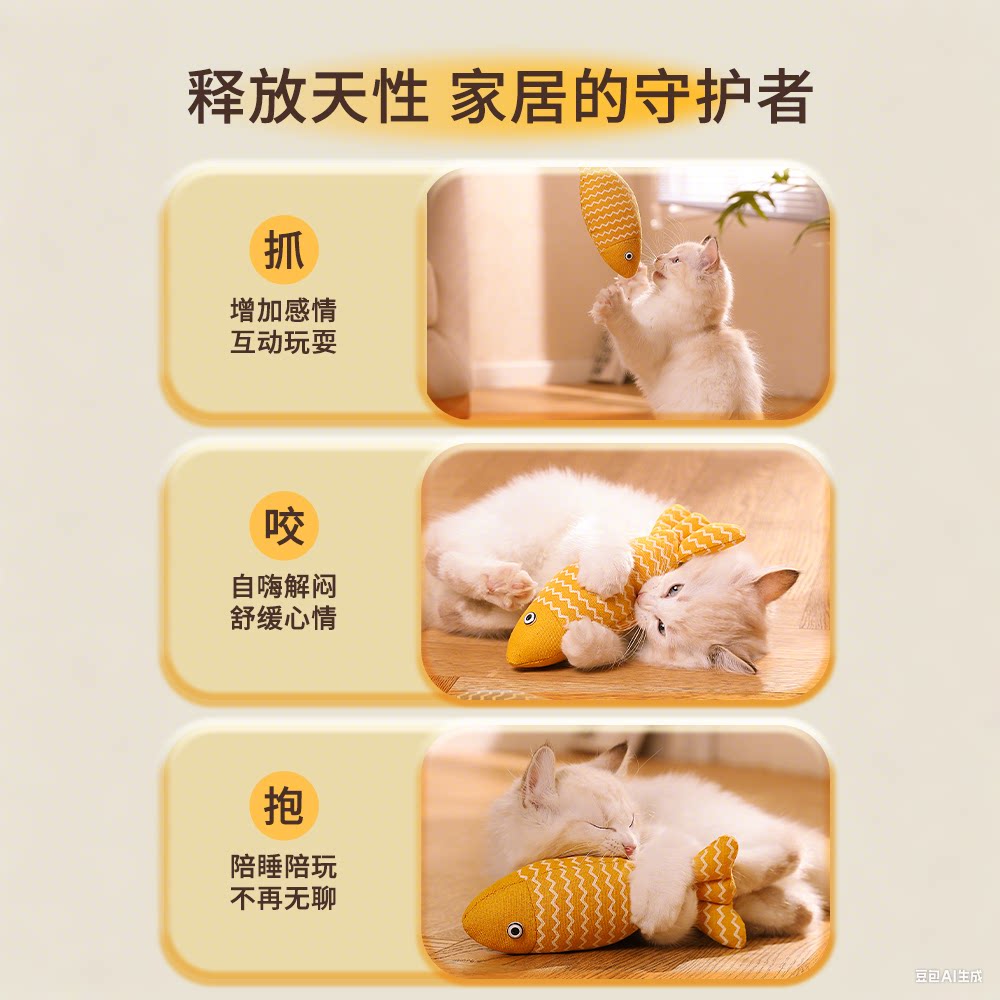 释放天性 家居的守护者

抓
增加感情
互动玩耍

咬
自嗨解闷
舒缓心情

抱
陪睡陪玩
不再无聊

豆包AI生成