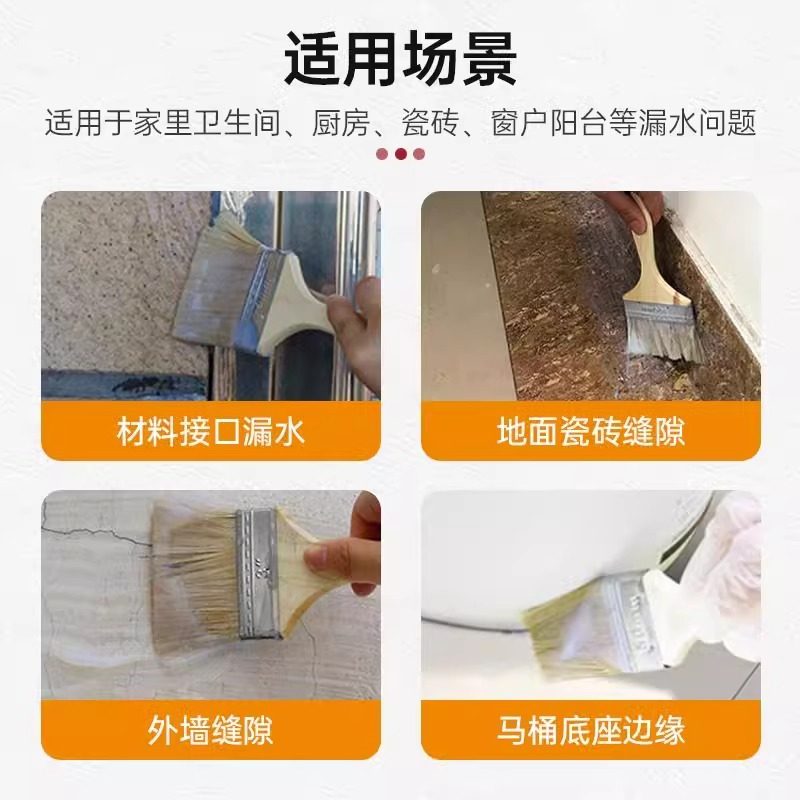 适用场景

适用于家里卫生间、厨房、瓷砖、窗户阳台等漏水问题

材料接口漏水

地面瓷砖缝隙

外墙缝隙

马桶底座边缘