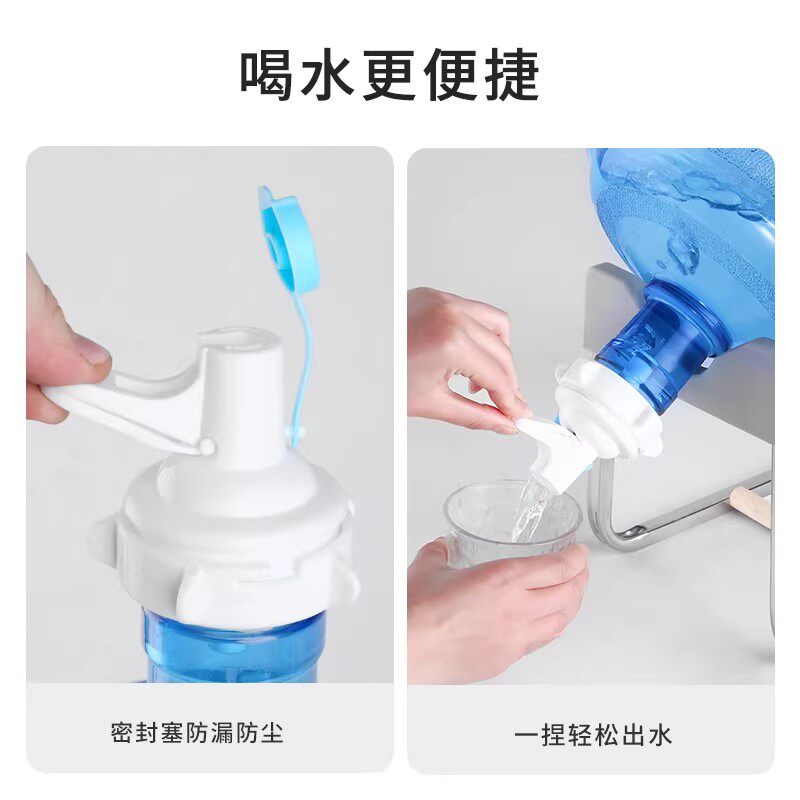 喝水更便捷

密封塞防漏防尘

一捏轻松出水