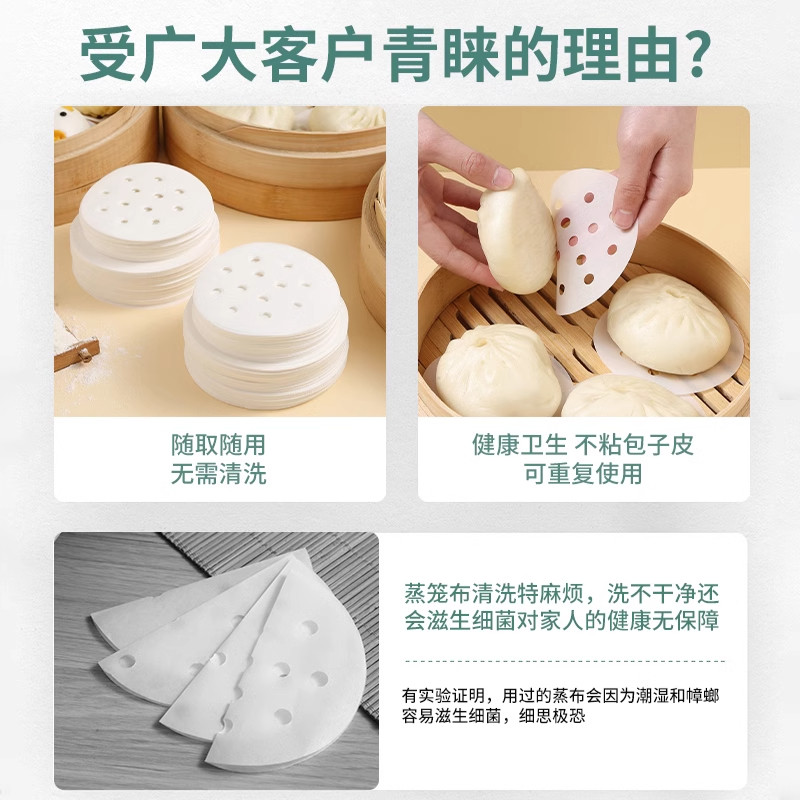 受广大客户青睐的理由？

随取随用
无需清洗

健康卫生 不粘包子皮
可重复使用

蒸笼布清洗特麻烦，洗不干净还会滋生细菌对家人的健康无保障

有实验证明，用过的蒸布会因为潮湿和樟螂容易滋生细菌，细思极恐