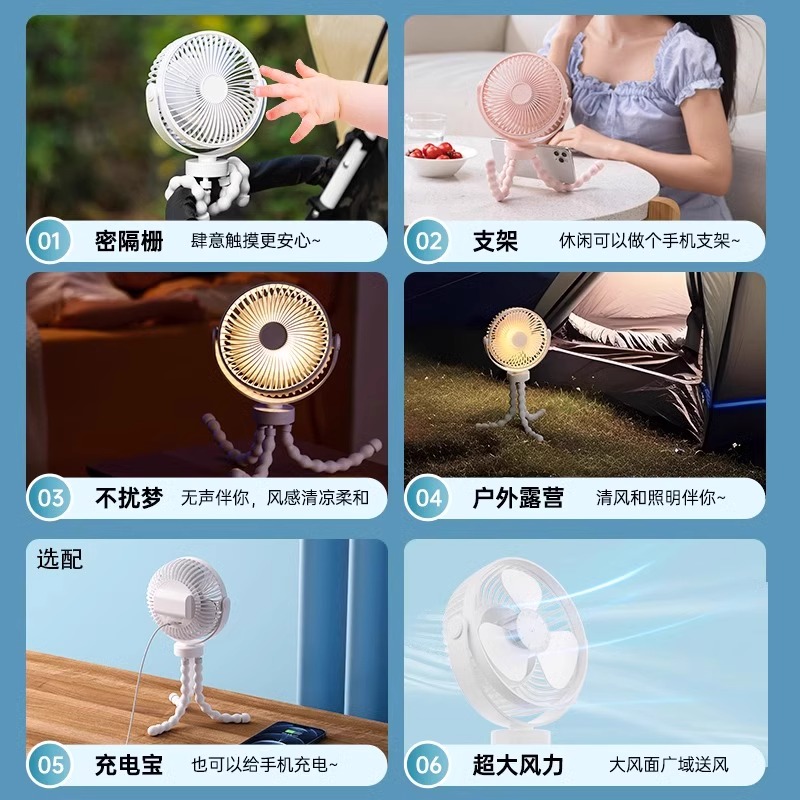 01 密隔栅 肆意触摸更安心~

02 支架 休闲可以做个手机支架~

03 不扰梦 无声伴你，风感清凉柔和

04 户外露营 清风和照明伴你~

选配

05 充电宝 也可以给手机充电~

06 超大风力 大风面广域送风