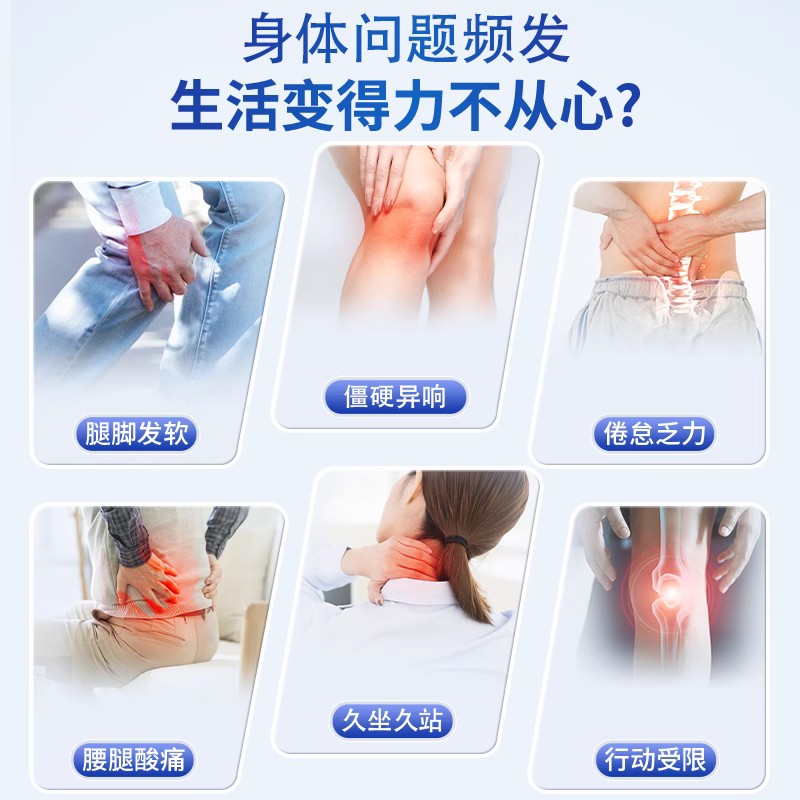 身体问题频发
生活变得力不从心?

腿脚发软

僵硬异响

倦怠乏力

腰腿酸痛

久坐久站

行动受限