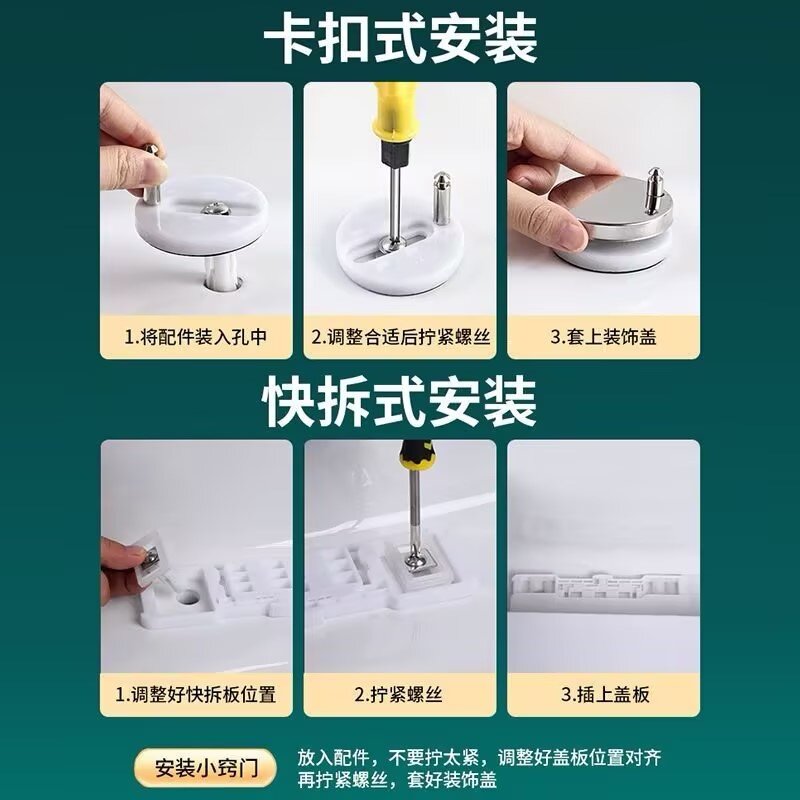 卡扣式安装

1.将配件装入孔中

2.调整合适后拧紧螺丝

3.套上装饰盖

快拆式安装

1.调整好快拆板位置

2.拧紧螺丝

3.插上盖板

安装小窍门

放入配件，不要拧太紧，调整好盖板位置对齐再拧紧螺丝，套好装饰盖