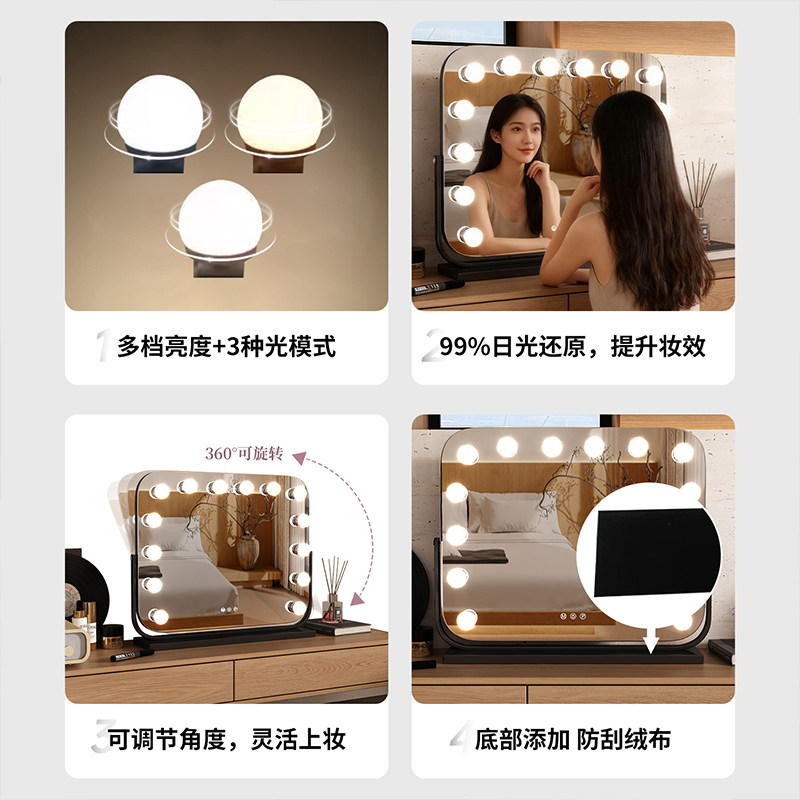 1 多档亮度+3种光模式

2 99%日光还原，提升妆效

360°可旋转

3 可调节角度，灵活上妆

4 底部添加 防刮绒布