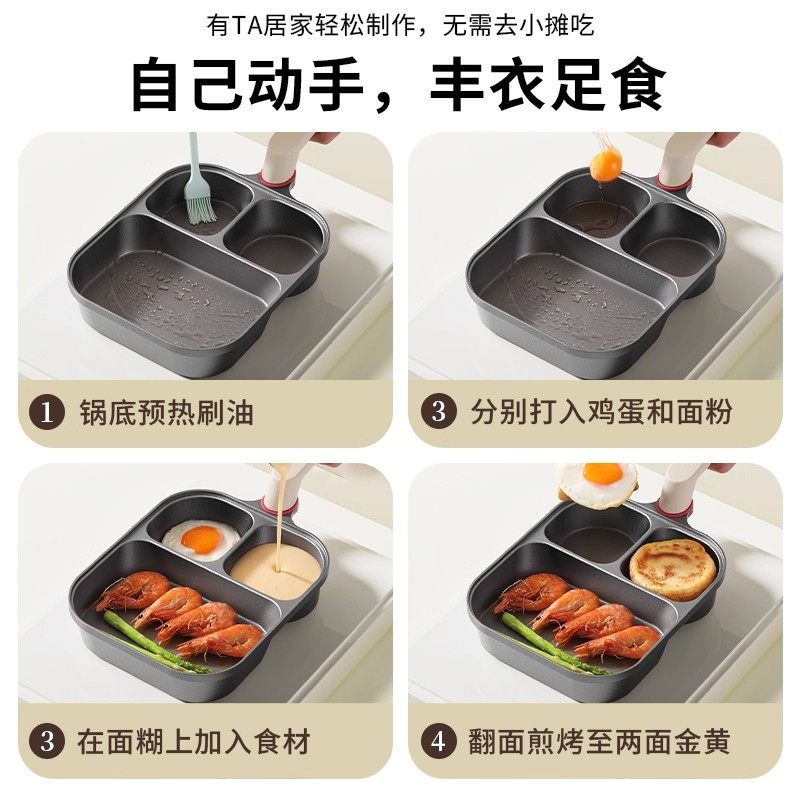 有TA居家轻松制作，无需去小摊吃

自己动手，丰衣足食

1 锅底预热刷油

3 分别打入鸡蛋和面粉

3 在面糊上加入食材

4 翻面煎烤至两面金黄