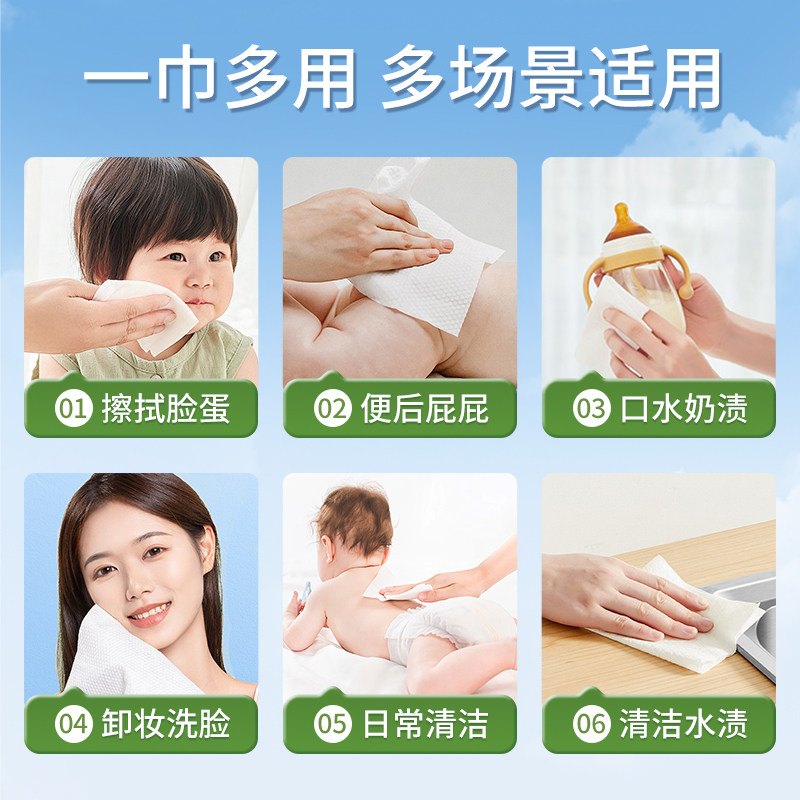 一巾多用 多场景适用

01 擦拭脸蛋

02 便后屁屁

03 口水奶渍

04 卸妆洗脸

05 日常清洁

06 清洁水渍