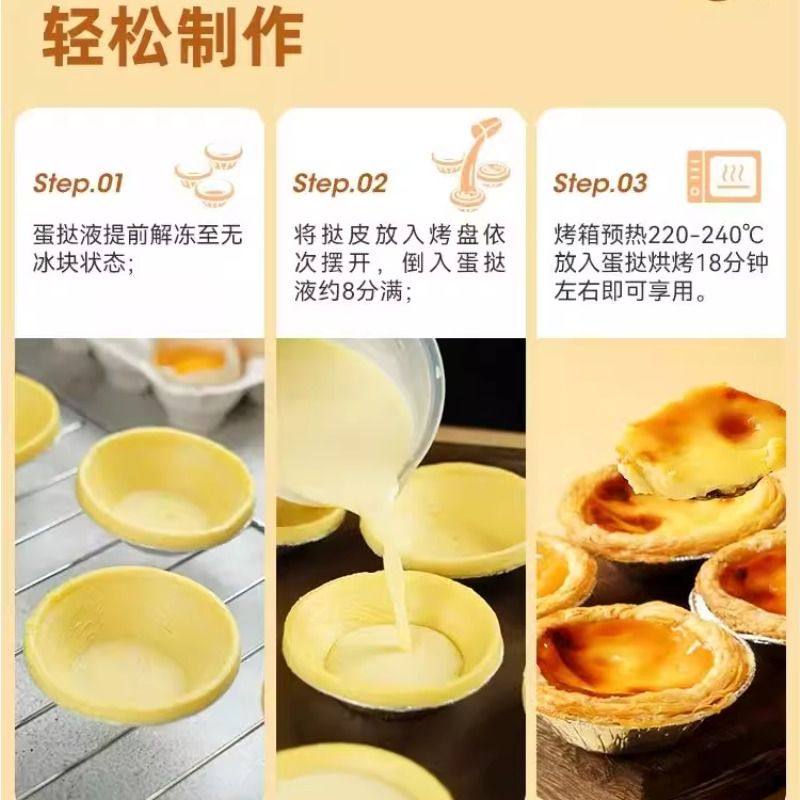 轻松制作

Step.01

蛋挞液提前解冻至无冰块状态;

Step.02

将挞皮放入烤盘依次摆开，倒入蛋挞液约8分满;

Step.03

烤箱预热220-240℃放入蛋挞烘烤18分钟左右即可享用。