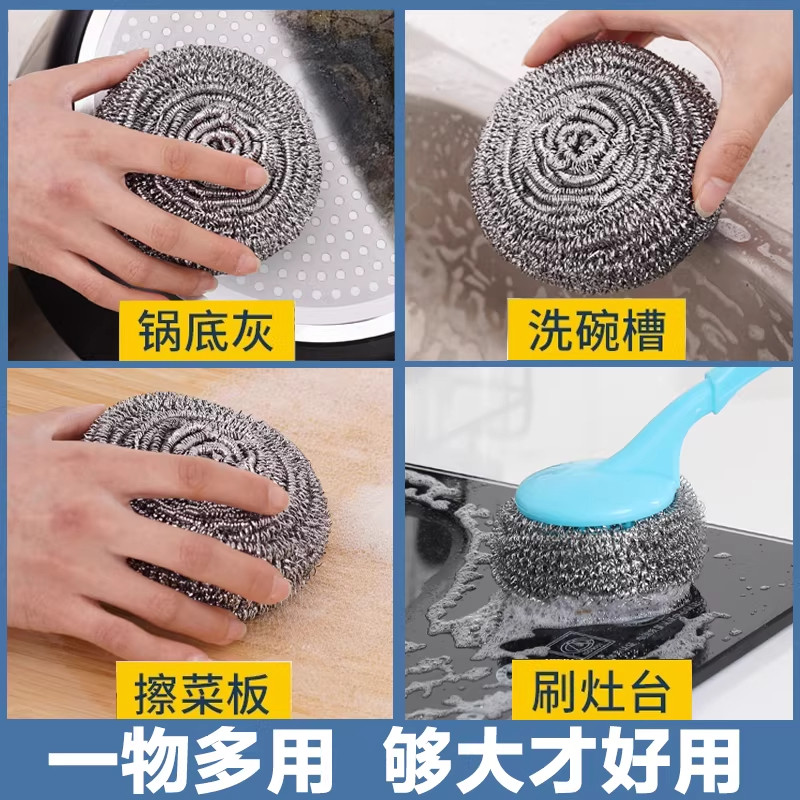 锅底灰

洗碗槽

擦菜板

刷灶台

一物多用 够大才好用