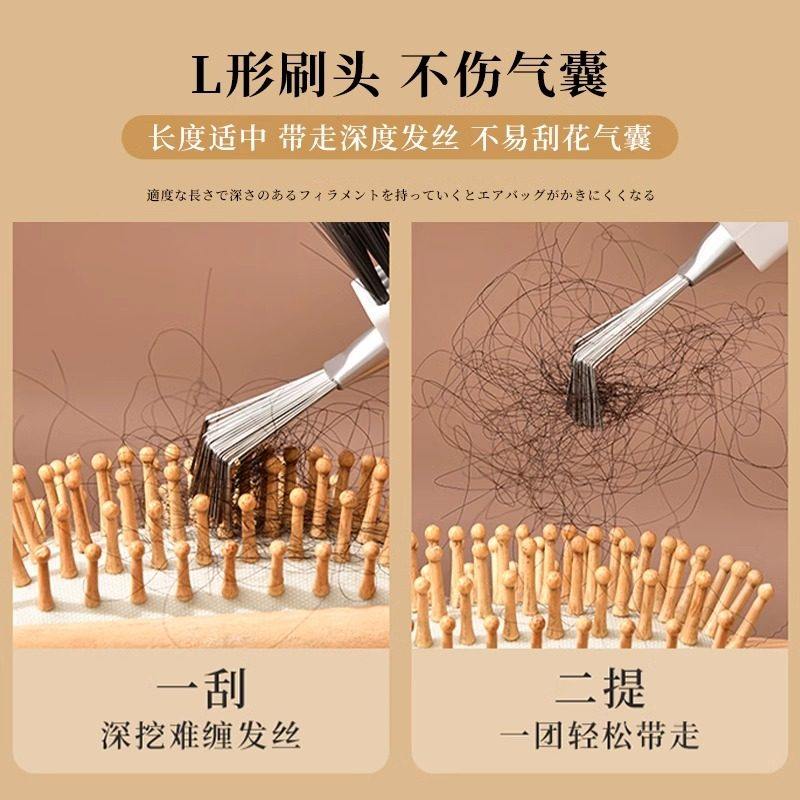 L形刷头 不伤气囊

长度适中 带走深度发丝 不易刮花气囊

適度な長さで深さのあるフィラメントを持っていくとエアバッグがかきにくくなる

一刮
深挖难缠发丝

二提
一团轻松带走