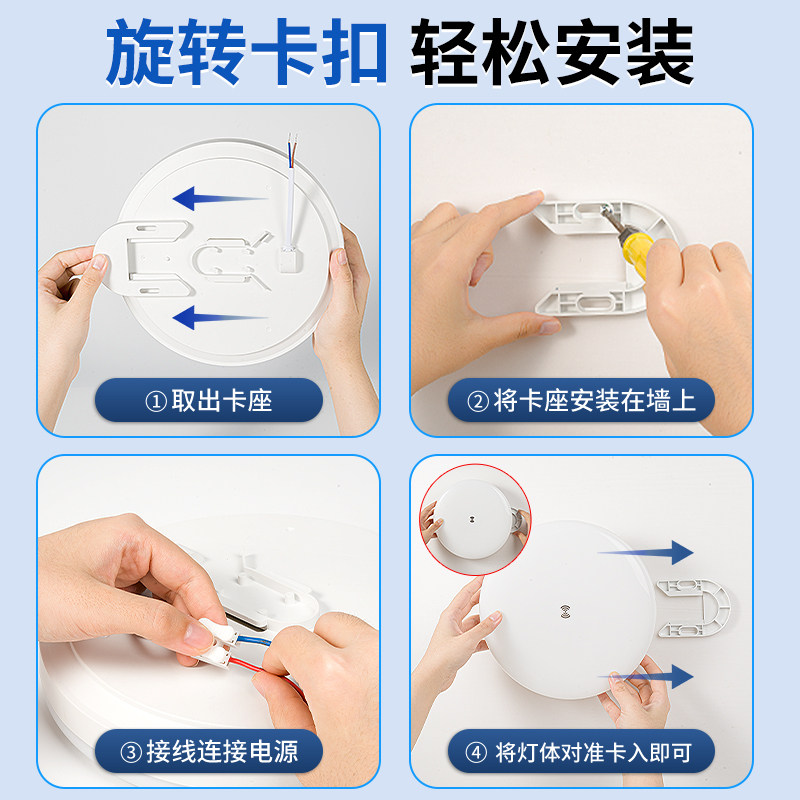 旋转卡扣 轻松安装

①取出卡座

②将卡座安装在墙上

③接线连接电源

④将灯体对准卡入即可