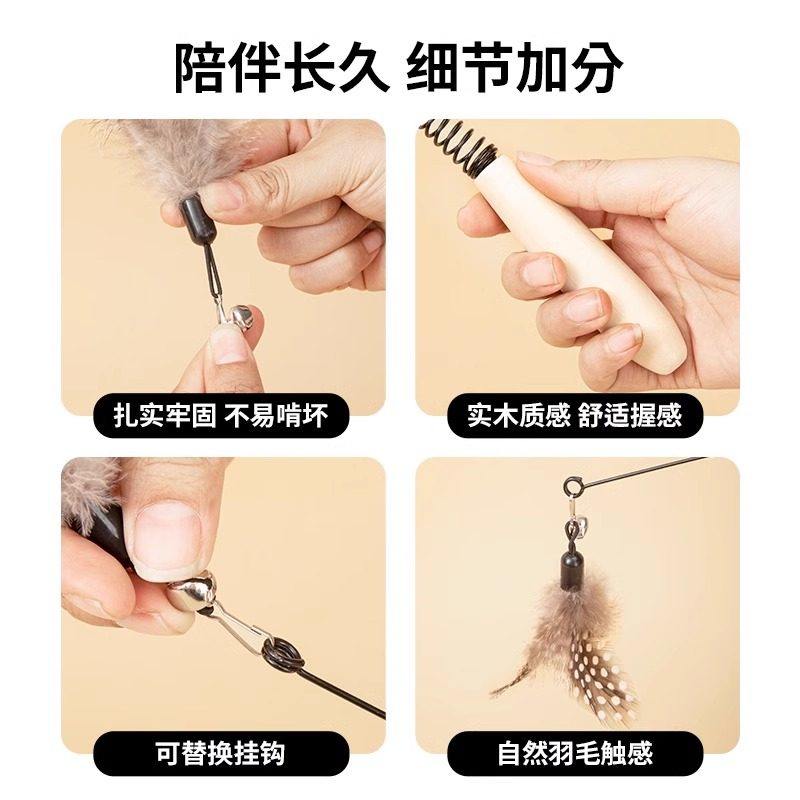 陪伴长久 细节加分

扎实牢固 不易啃坏

实木质感 舒适握感

可替换挂钩

自然羽毛触感