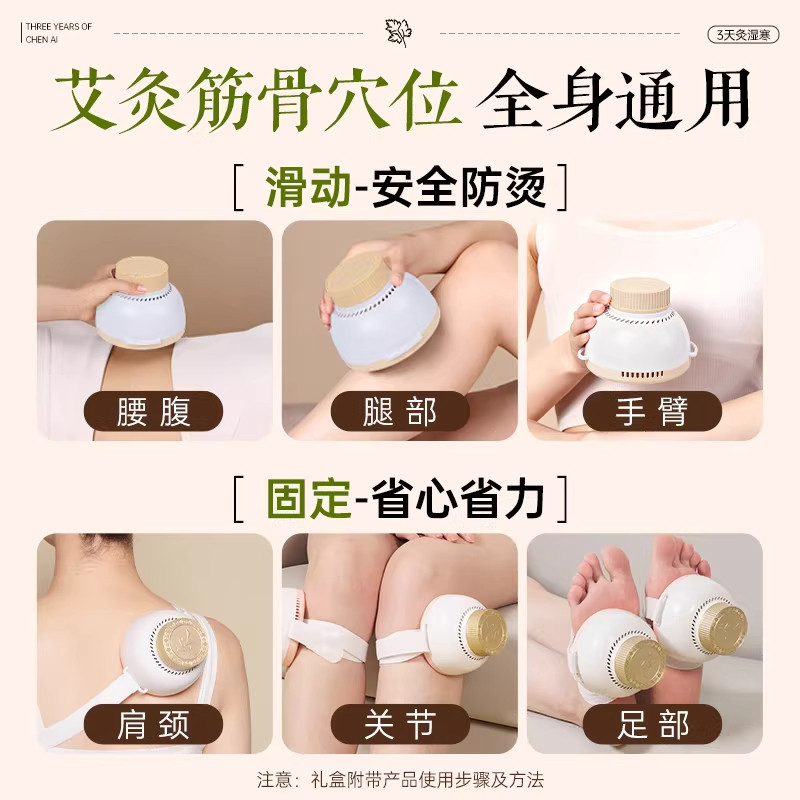 THREE YEARS OF CHEN AI

3天灸湿寒

艾灸筋骨穴位 全身通用

[ 滑动-安全防烫 ]

腰腹

腿部

手臂

[ 固定-省心省力 ]

肩颈

关节

足部

注意：礼盒附带产品使用步骤及方法