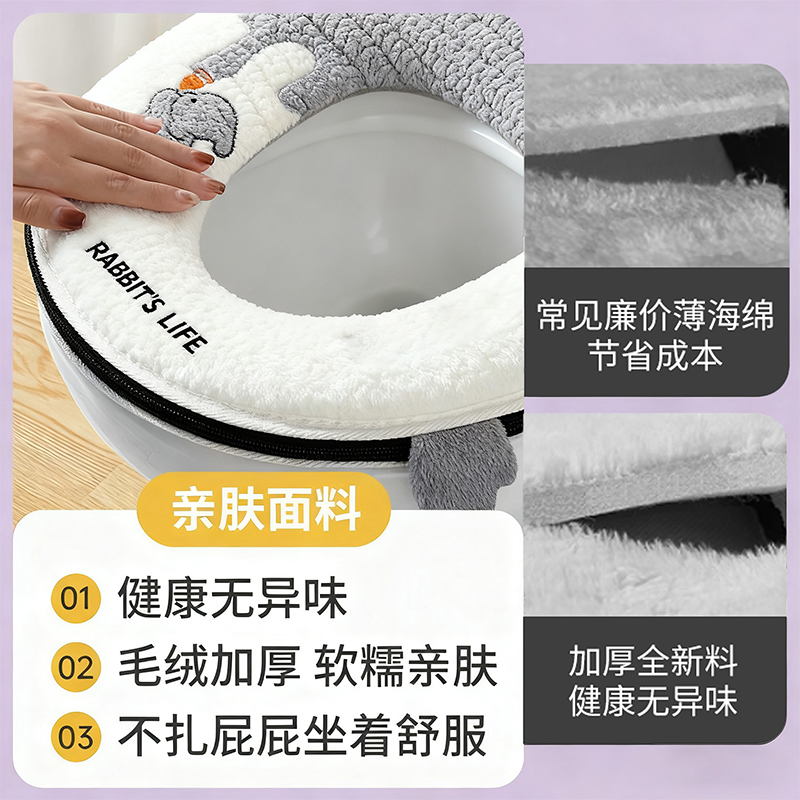 RABBIT'S LIFE

亲肤面料

01 健康无异味

02 毛绒加厚 软糯亲肤

03 不扎屁屁坐着舒服

常见廉价薄海绵
节省成本

加厚全新料
健康无异味