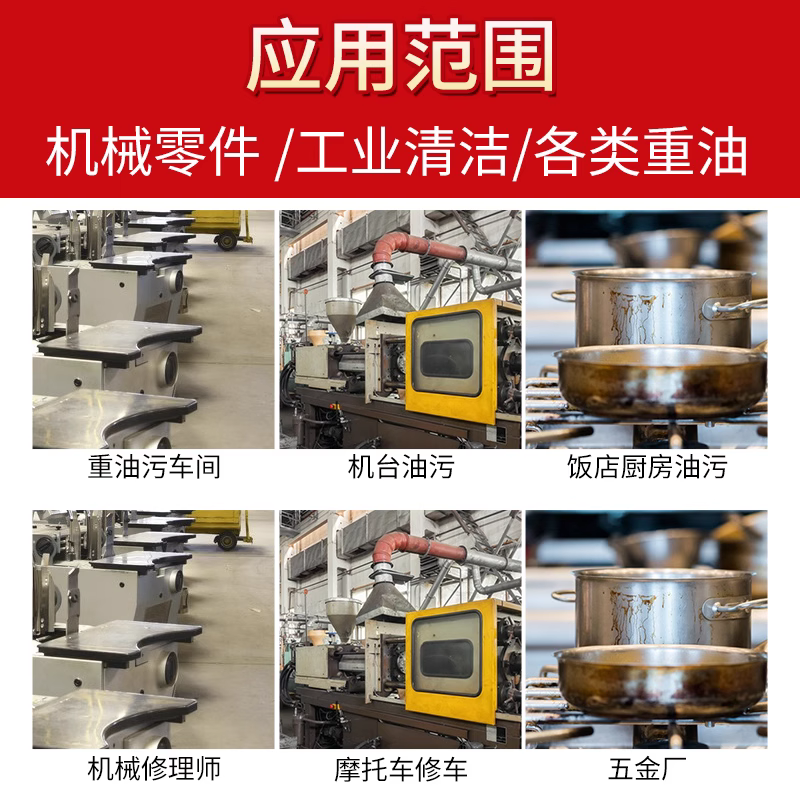 应用范围

机械零件 /工业清洁/各类重油

重油污车间

机台油污

饭店厨房油污

机械修理师

摩托车修车

五金厂