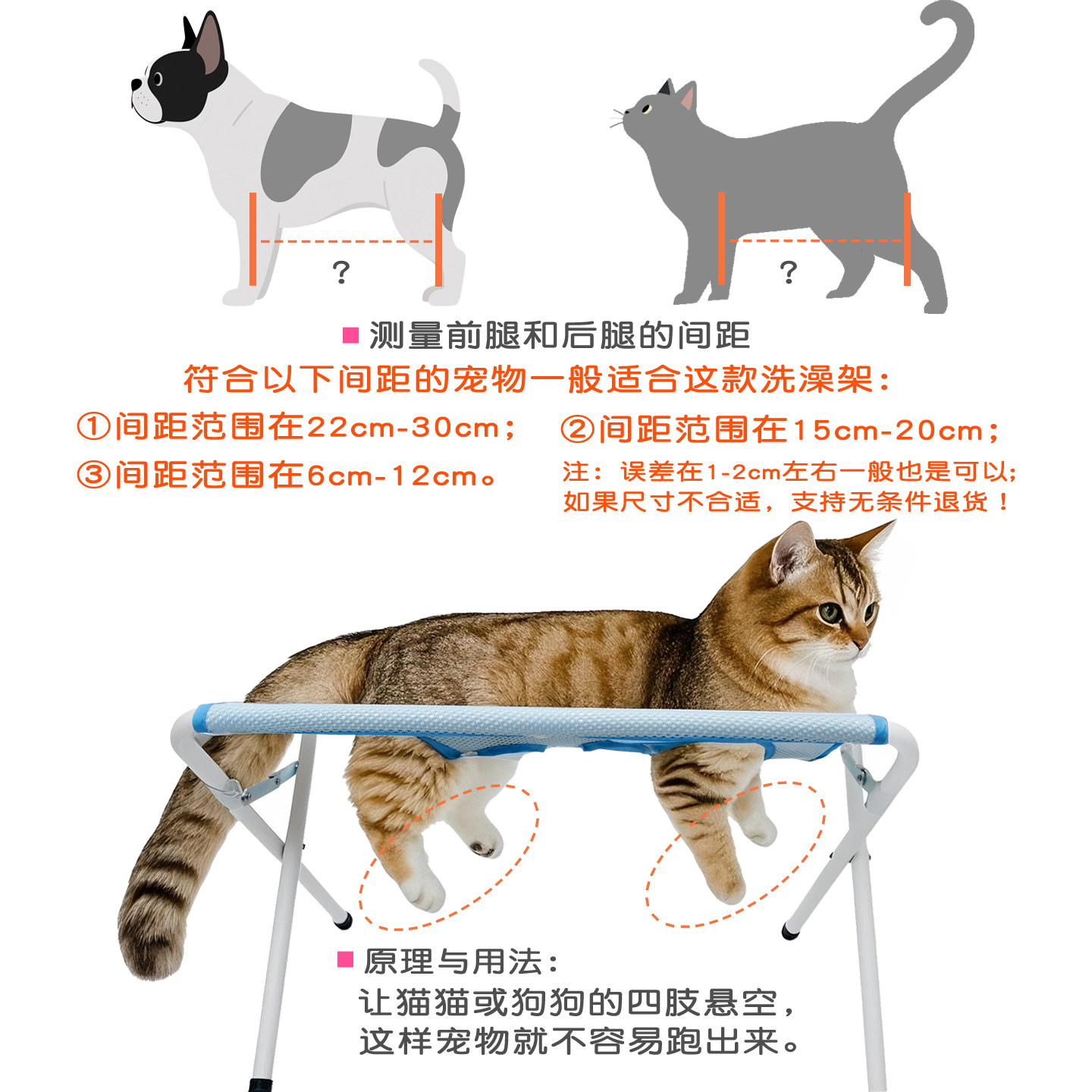 ?

?

■ 测量前腿和后腿的间距

符合以下间距的宠物一般适合这款洗澡架：

①间距范围在22cm-30cm；

②间距范围在15cm-20cm；

③间距范围在6cm-12cm。

注：误差在1-2cm左右一般也是可以；如果尺寸不合适，支持无条件退货！

■ 原理与用法：

让猫猫或狗狗的四肢悬空，这样宠物就不容易跑出来。