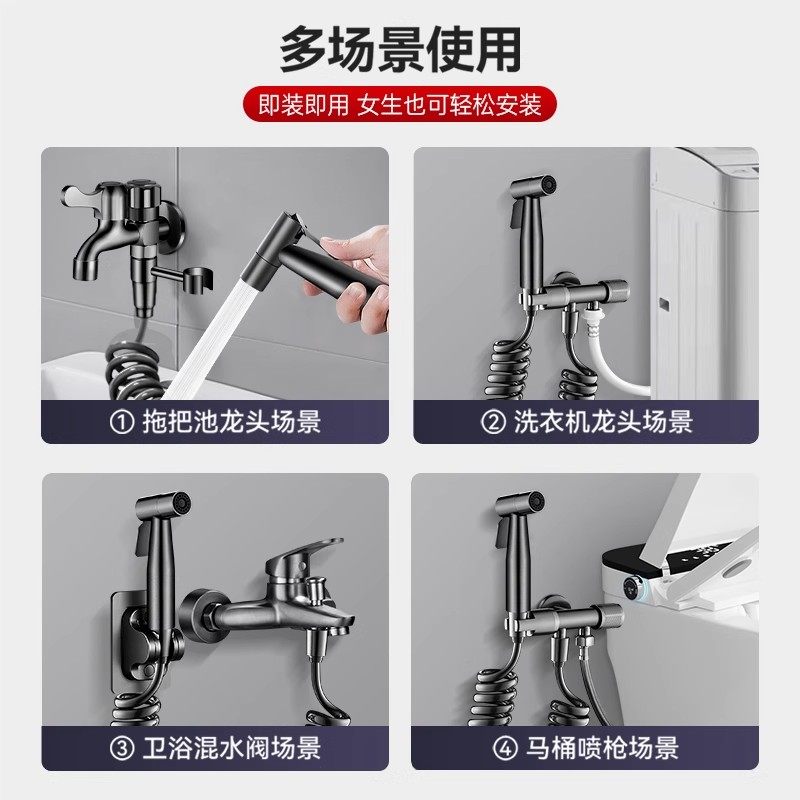 多场景使用

即装即用 女生也可轻松安装

① 拖把池龙头场景

② 洗衣机龙头场景

③ 卫浴混水阀场景

④ 马桶喷枪场景