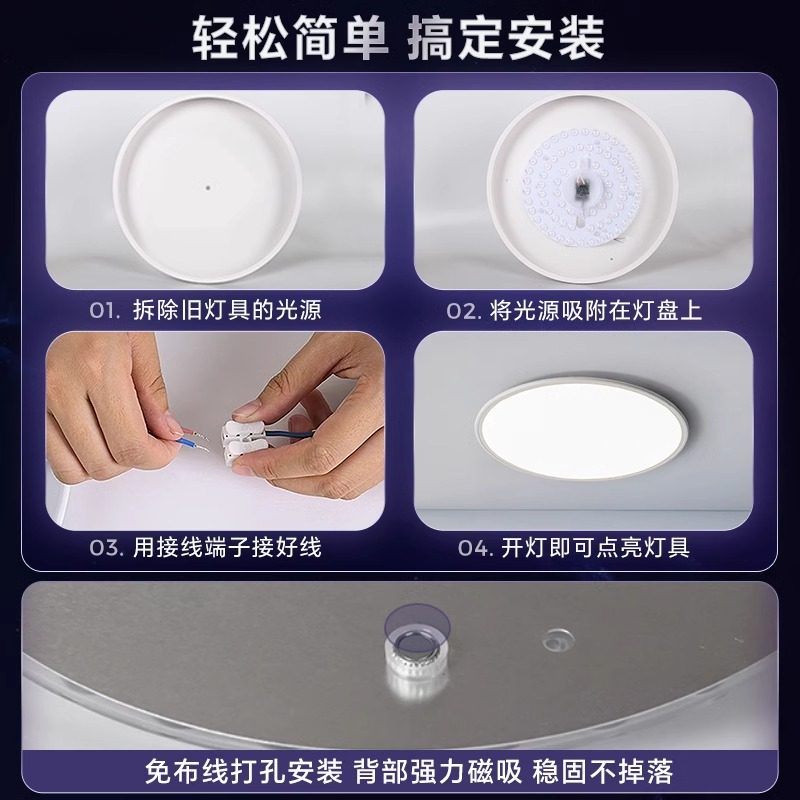 轻松简单 搞定安装

01. 拆除旧灯具的光源

02. 将光源吸附在灯盘上

03. 用接线端子接好线

04. 开灯即可点亮灯具

免布线打孔安装 背部强力磁吸 稳固不掉落