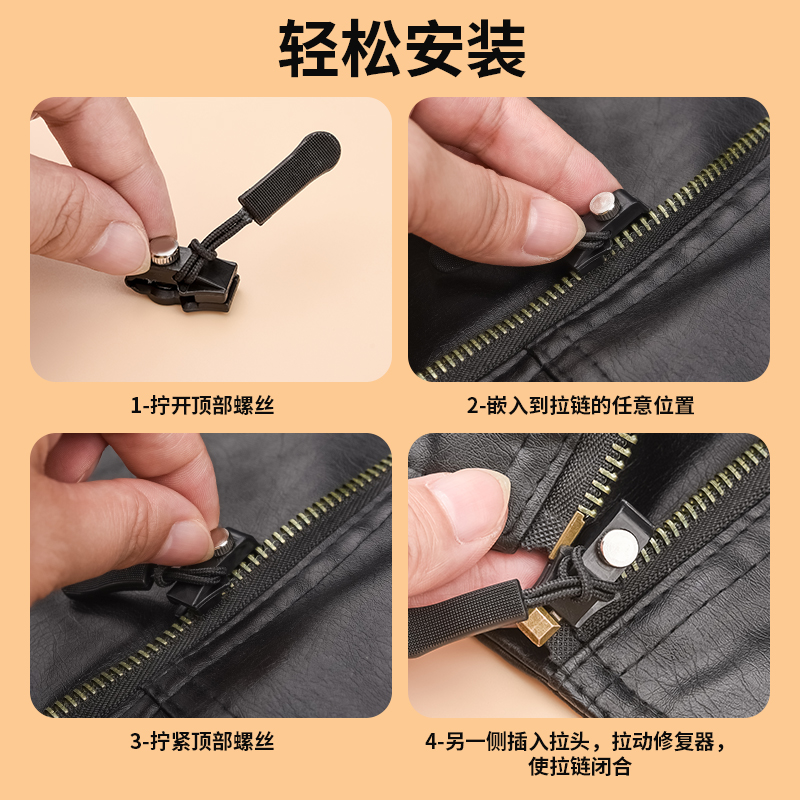 轻松安装

1-拧开顶部螺丝

2-嵌入到拉链的任意位置

3-拧紧顶部螺丝

4-另一侧插入拉头，拉动修复器，使拉链闭合