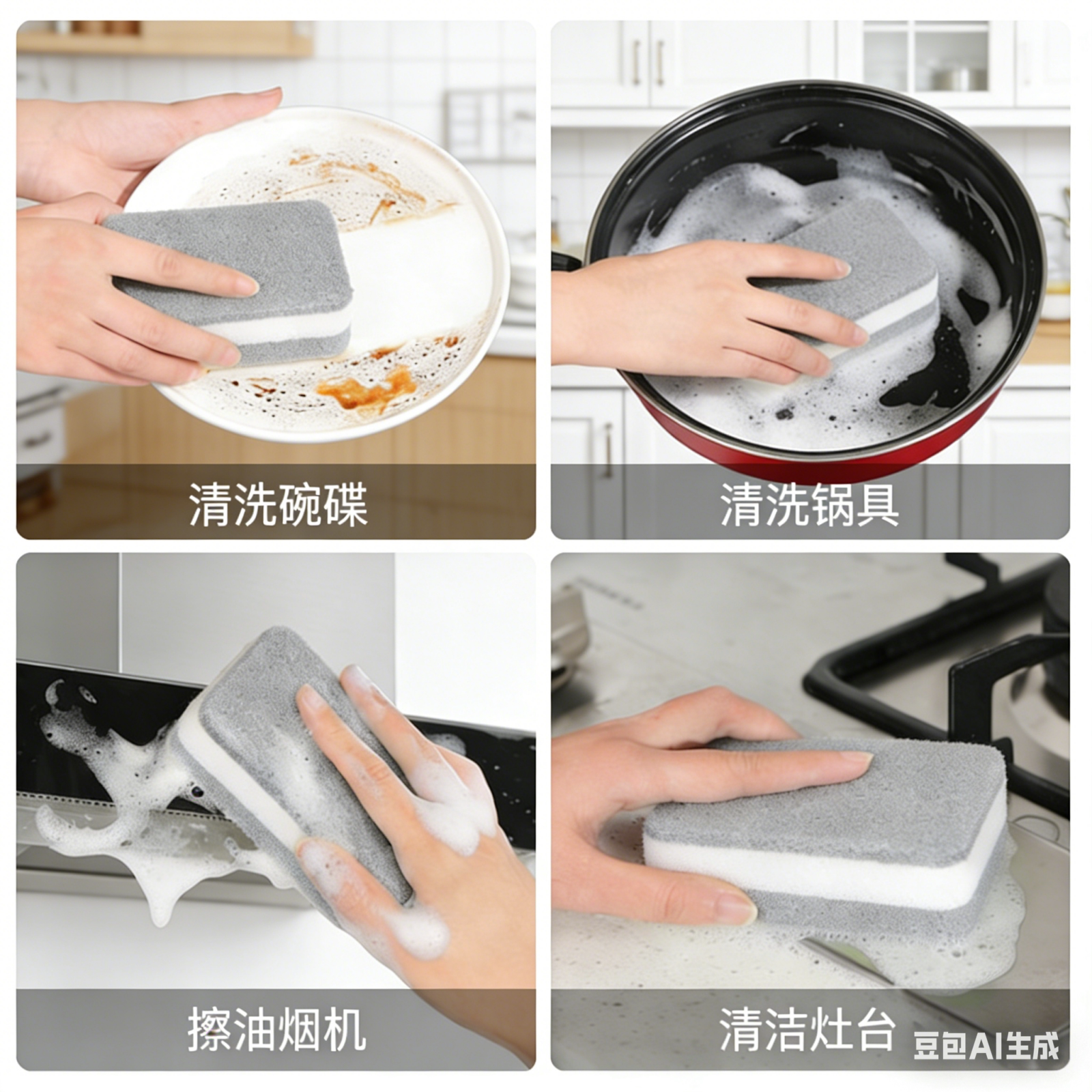 清洗碗碟

清洗锅具

擦油烟机

清洁灶台

豆包AI生成