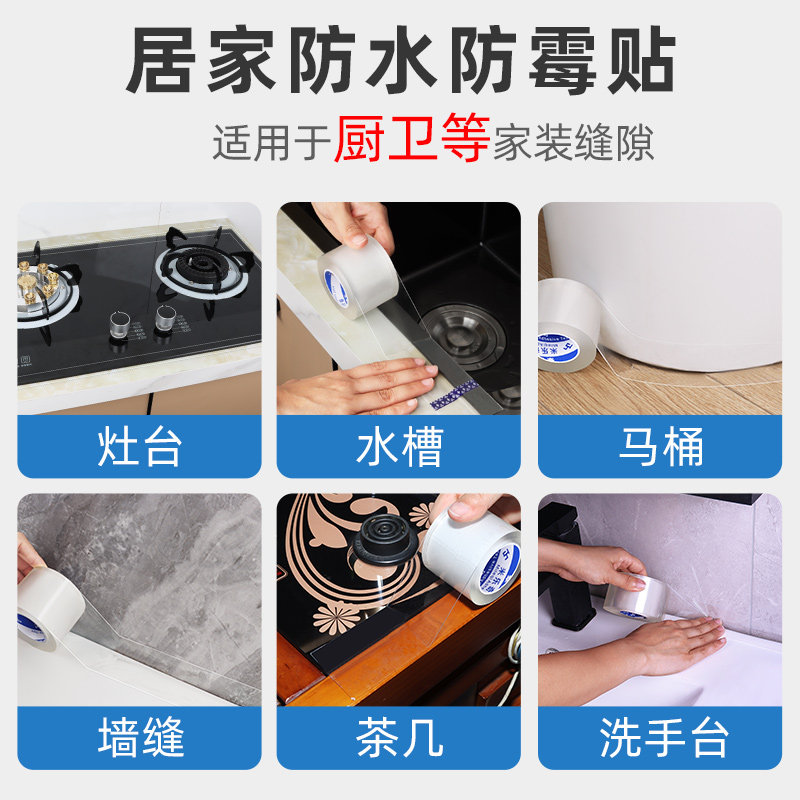 居家防水防霉贴

适用于厨卫等家装缝隙

灶台

水槽

马桶

墙缝

茶几

洗手台