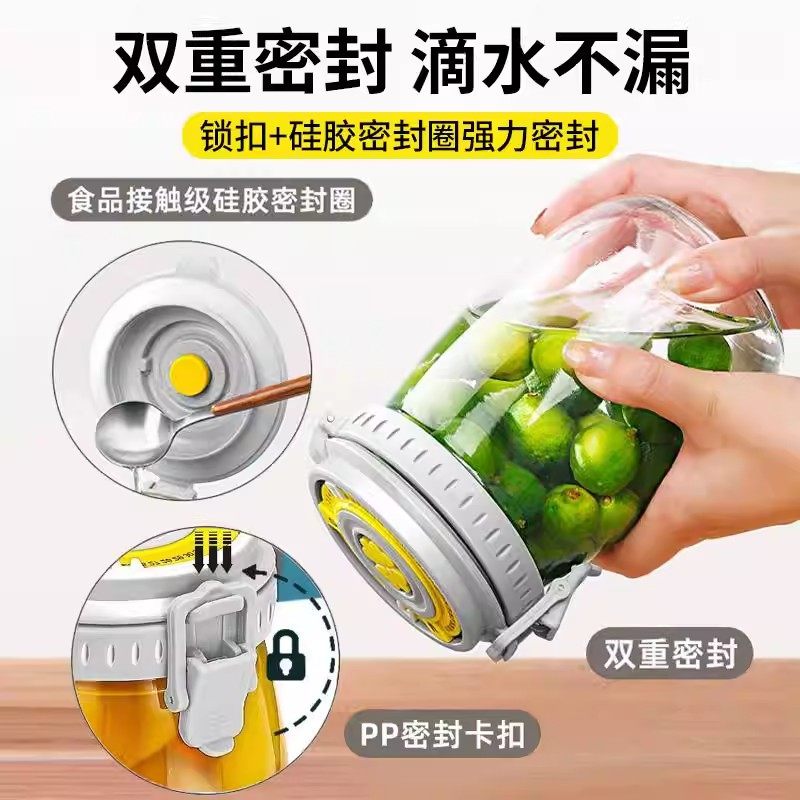 双重密封 滴水不漏

锁扣+硅胶密封圈强力密封

食品接触级硅胶密封圈

双重密封

PP密封卡扣