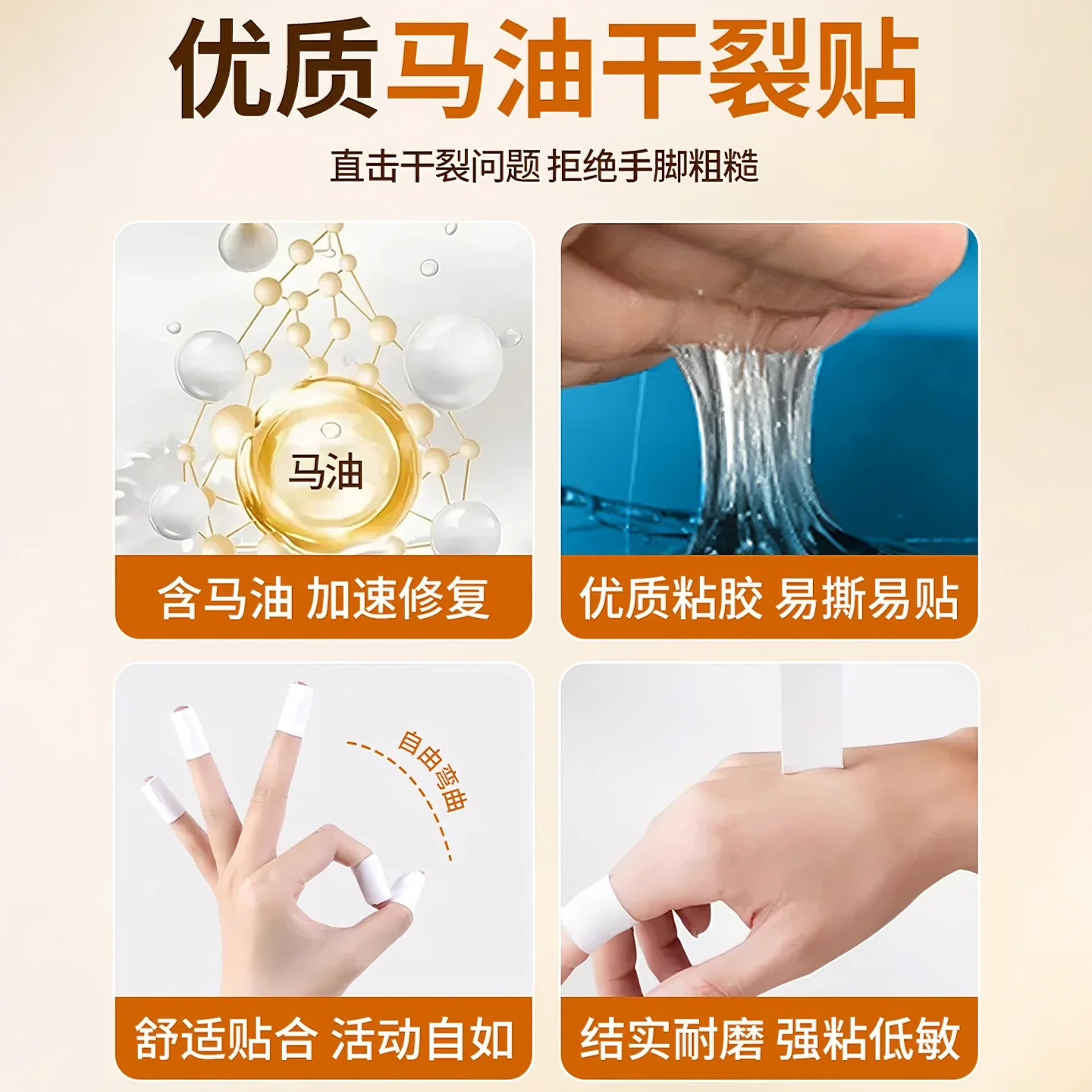 优质马油干裂贴

直击干裂问题 拒绝手脚粗糙

马油

含马油 加速修复

优质粘胶 易撕易贴

自由弯曲

舒适贴合 活动自如

结实耐磨 强粘低敏