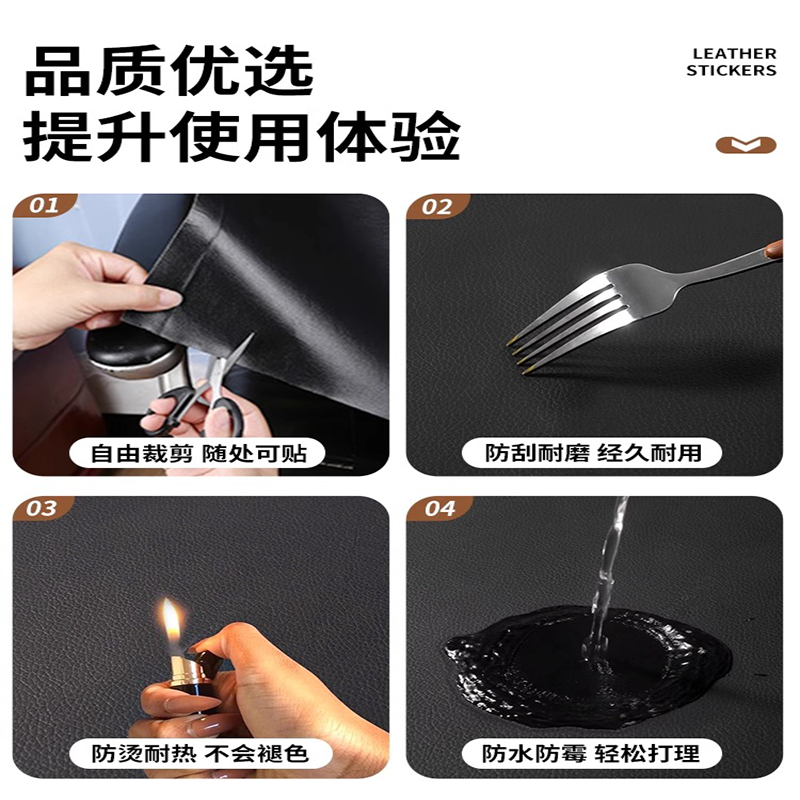 品质优选
提升使用体验

LEATHER
STICKERS

01
自由裁剪 随处可贴

02
防刮耐磨 经久耐用

03
防烫耐热 不会褪色

04
防水防霉 轻松打理