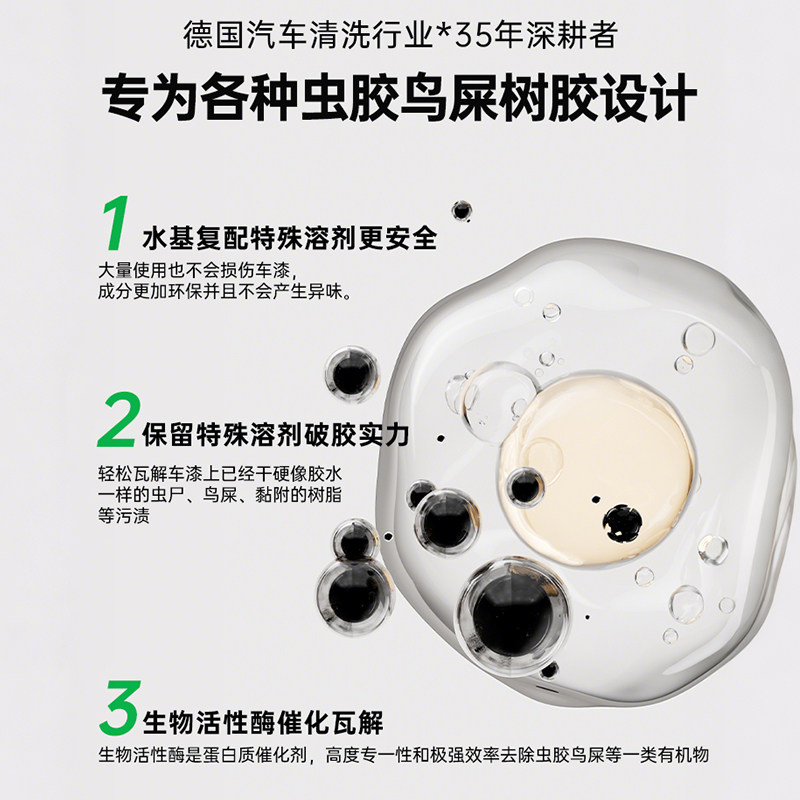 德国汽车清洗行业*35年深耕者

专为各种虫胶鸟屎树胶设计

1 水基复配特殊溶剂更安全

大量使用也不会损伤车漆，成分更加环保并且不会产生异味。

2 保留特殊溶剂破胶实力

轻松瓦解车漆上已经干硬像胶水一样的虫尸、鸟屎、黏附的树脂等污渍

3 生物活性酶催化瓦解

生物活性酶是蛋白质催化剂，高度专一性和极强效率去除虫胶鸟屎等一类有机物