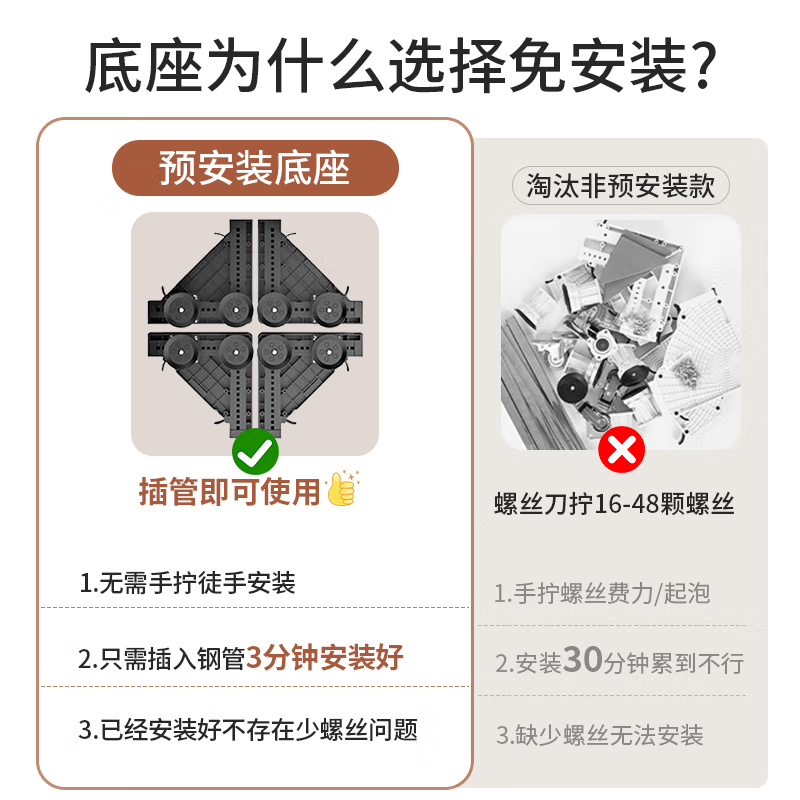 底座为什么选择免安装?

预安装底座

插管即可使用

1.无需手拧徒手安装

2.只需插入钢管3分钟安装好

3.已经安装好不存在少螺丝问题

淘汰非预安装款

螺丝刀拧16-48颗螺丝

1.手拧螺丝费力/起泡

2.安装30分钟累到不行

3.缺少螺丝无法安装