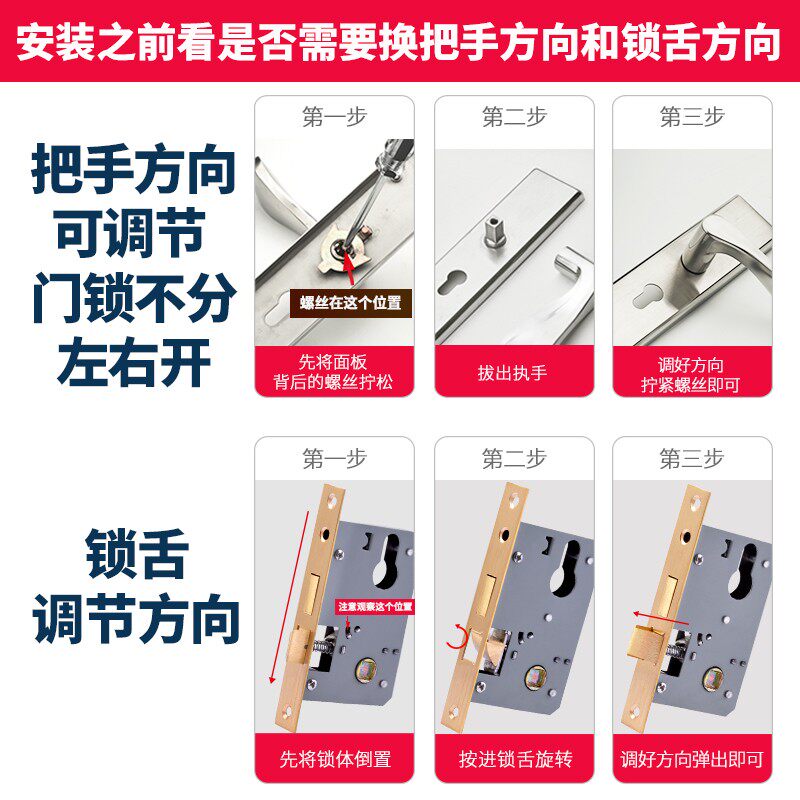 安装之前看是否需要换把手方向和锁舌方向

把手方向
可调节
门锁不分
左右开

第一步

螺丝在这个位置

先将面板
背后的螺丝拧松

第二步

拔出执手

第三步

调好方向
拧紧螺丝即可

锁舌
调节方向

第一步

注意观察这个位置

先将锁体倒置

第二步

按进锁舌旋转

第三步

调好方向弹出即可