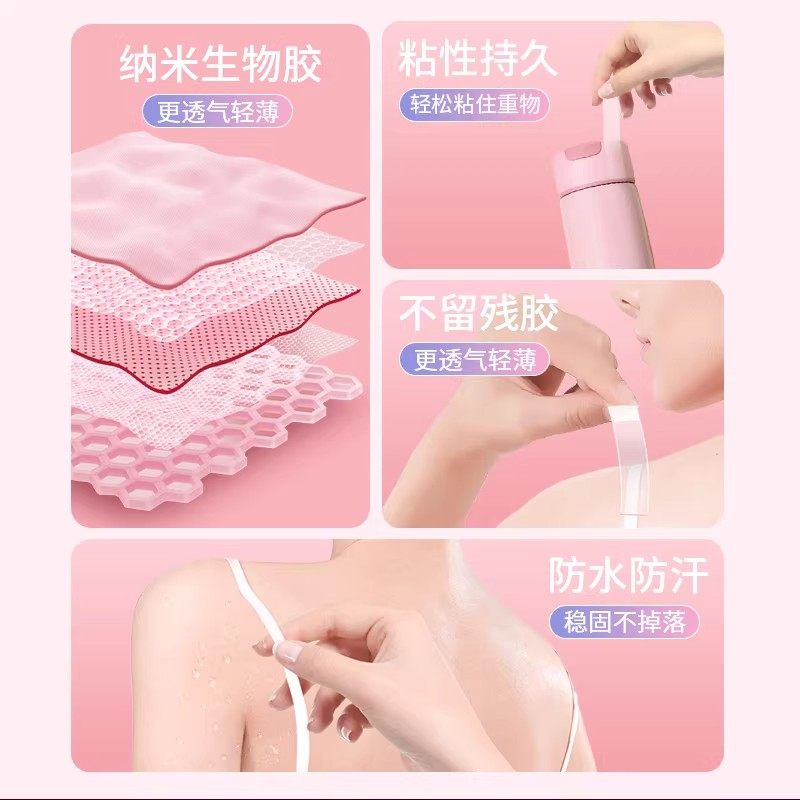 纳米生物胶

更透气轻薄

粘性持久

轻松粘住重物

不留残胶

更透气轻薄

防水防汗

稳固不掉落