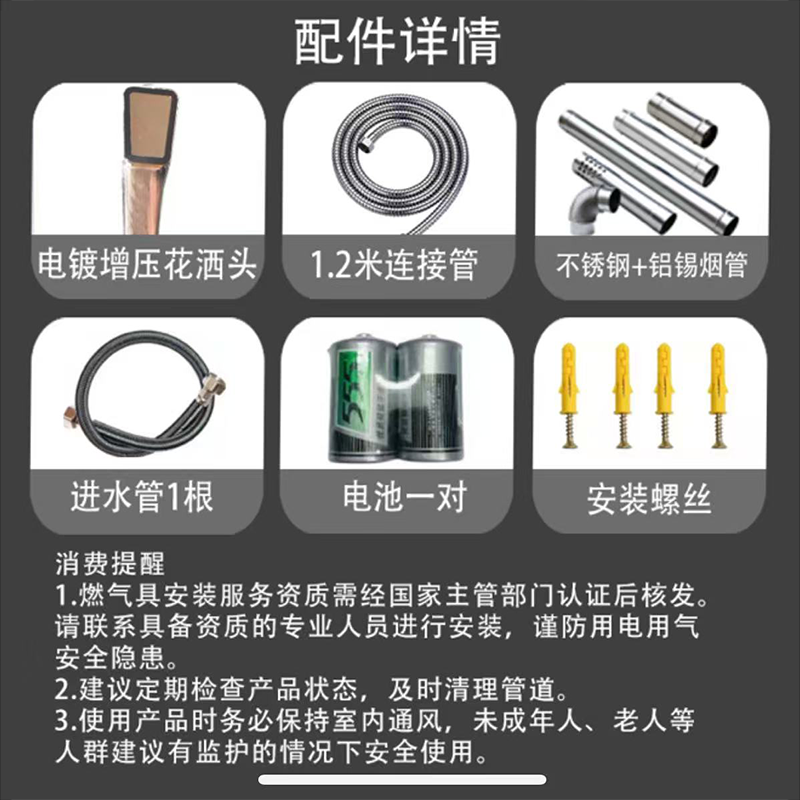 配件详情

电镀增压花洒头

1.2米连接管

不锈钢+铝锡烟管

进水管1根

555

电池一对

安装螺丝

消费提醒
1.燃气具安装服务资质需经国家主管部门认证后核发。请联系具备资质的专业人员进行安装，谨防用电用气安全隐患。
2.建议定期检查产品状态，及时清理管道。
3.使用产品时务必保持室内通风，未成年人、老人等人群建议有监护的情况下安全使用。