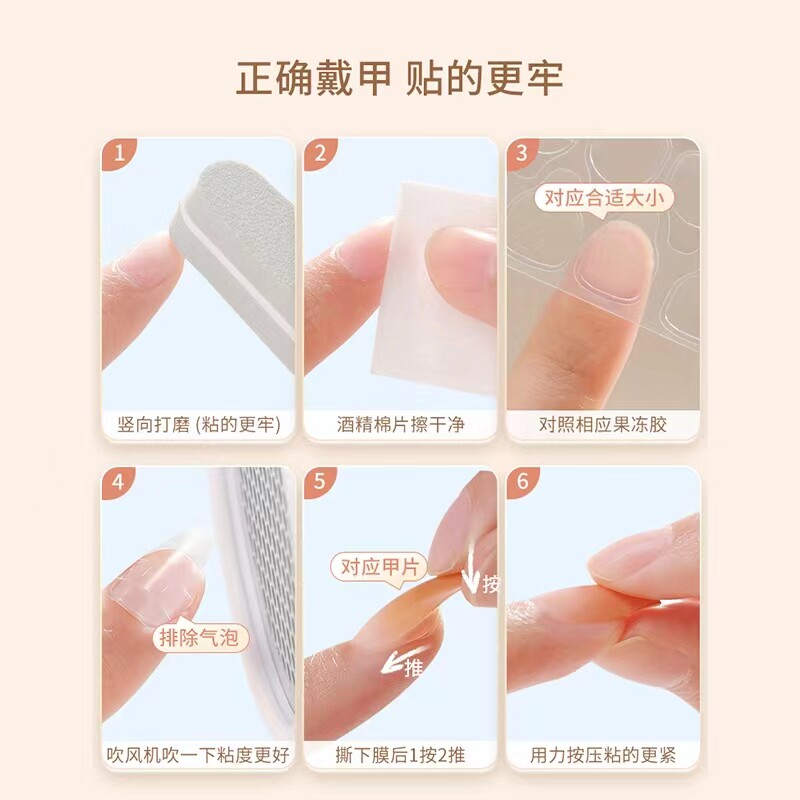 正确戴甲 贴的更牢

1
竖向打磨 (粘的更牢)

2
酒精棉片擦干净

3
对应合适大小
对照相应果冻胶

4
排除气泡
吹风机吹一下粘度更好

5
对应甲片
按
推
撕下膜后1按2推

6
用力按压粘的更紧