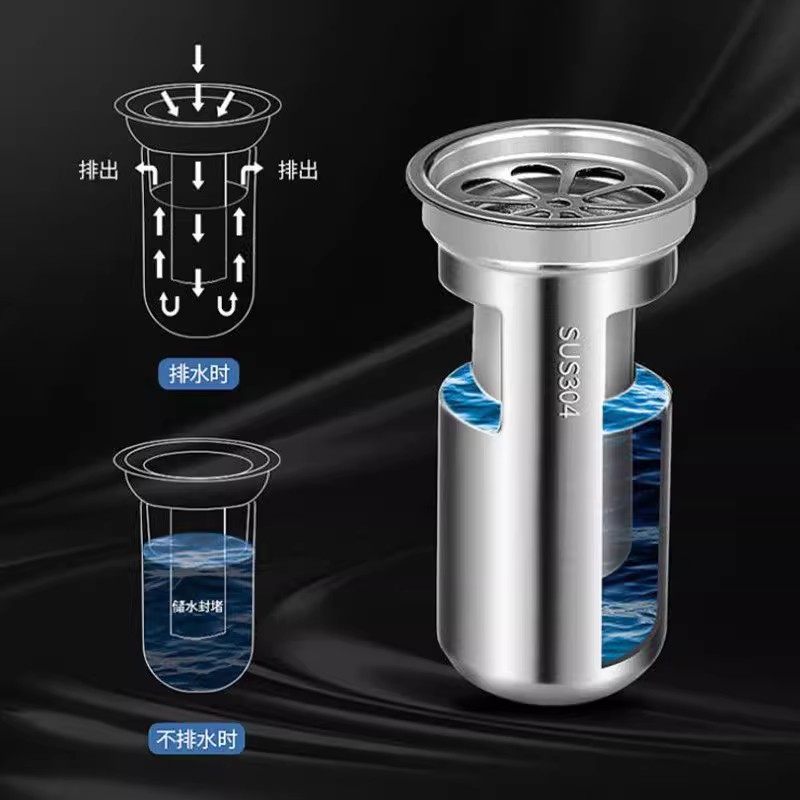 排出

排出

排水时

储水封堵

不排水时

SUS304