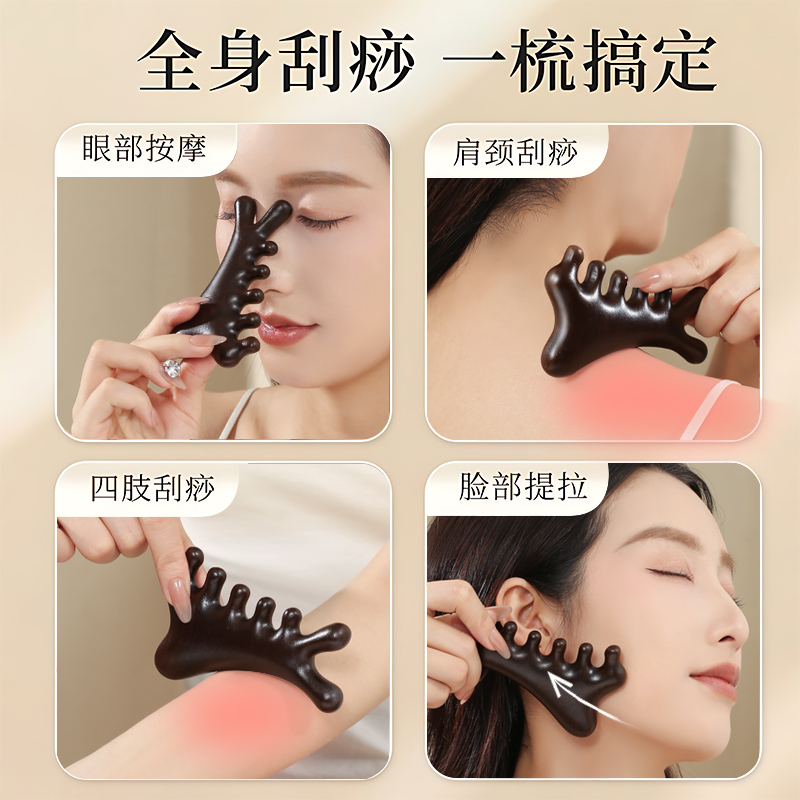 全身刮痧 一梳搞定

眼部按摩

肩颈刮痧

四肢刮痧

脸部提拉