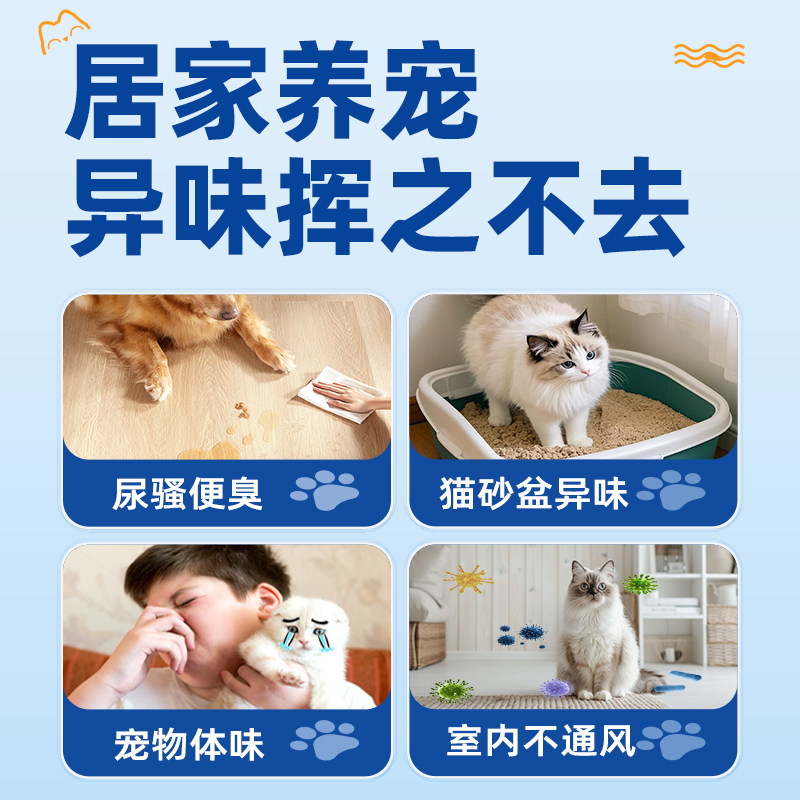 居家养宠
异味挥之不去

尿骚便臭

猫砂盆异味

宠物体味

室内不通风