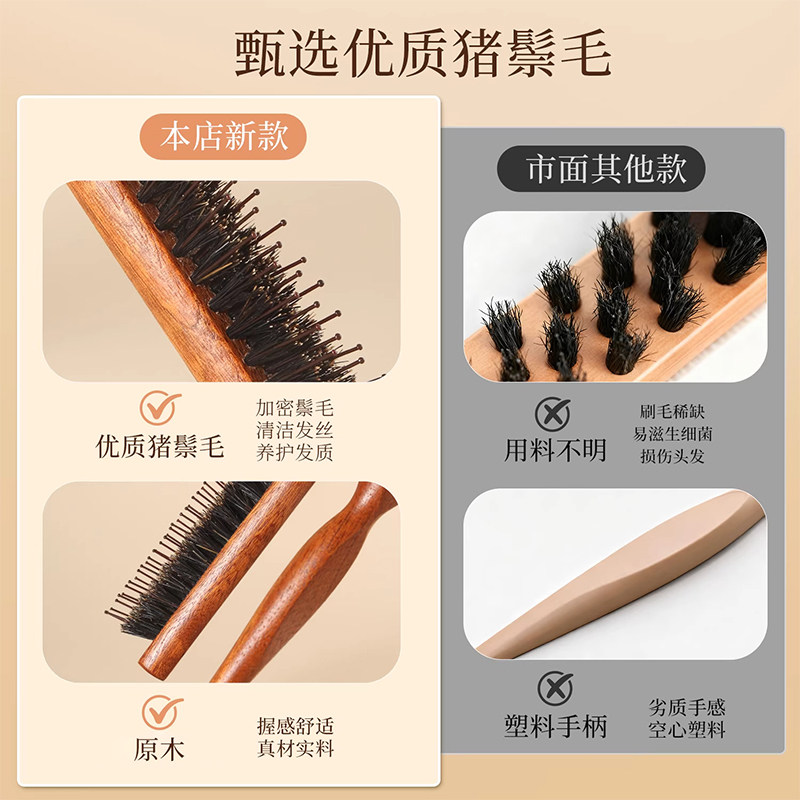 甄选优质猪鬃毛

本店新款

优质猪鬃毛

加密鬃毛
清洁发丝
养护发质

原木

握感舒适
真材实料

市面其他款

用料不明

刷毛稀缺
易滋生细菌
损伤头发

塑料手柄

劣质手感
空心塑料