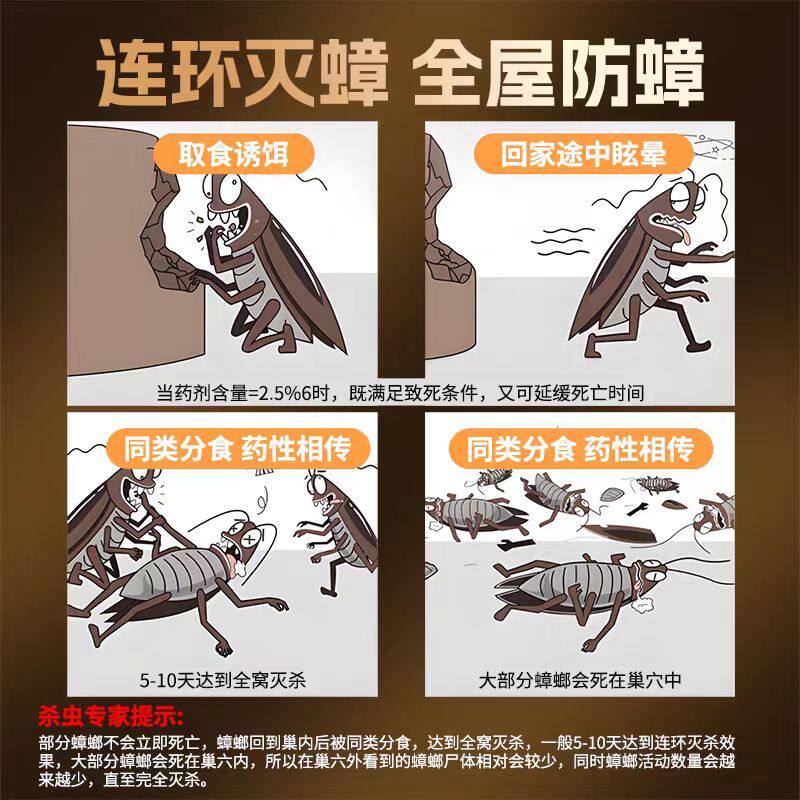 连环灭蟑 全屋防蟑

取食诱饵

回家途中眩晕

当药剂含量=2.5%6时，既满足致死条件，又可延缓死亡时间

同类分食 药性相传

同类分食 药性相传

5-10天达到全窝灭杀

大部分蟑螂会死在巢穴中

杀虫专家提示:

部分蟑螂不会立即死亡，蟑螂回到巢内后被同类分食，达到全窝灭杀，一般5-10天达到连环灭杀效果，大部分蟑螂会死在巢六内，所以在巢六外看到的蟑螂尸体相对会较少，同时蟑螂活动数量会越来越少，直至完全灭杀。