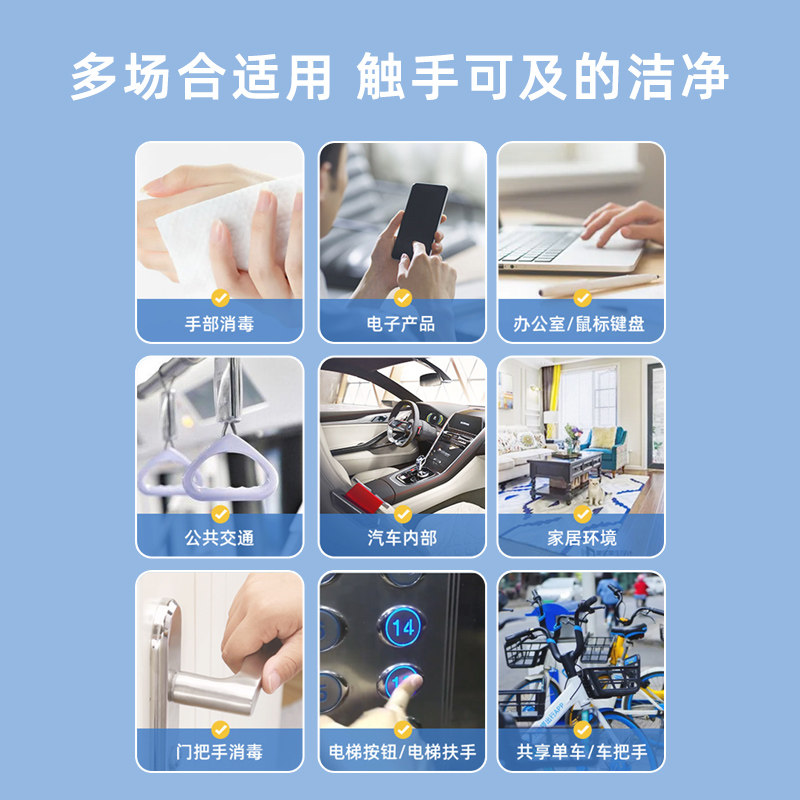 多场合适用 触手可及的洁净

手部消毒

电子产品

办公室/鼠标键盘

公共交通

汽车内部

家居环境

门把手消毒

14

电梯按钮/电梯扶手

共享单车/车把手