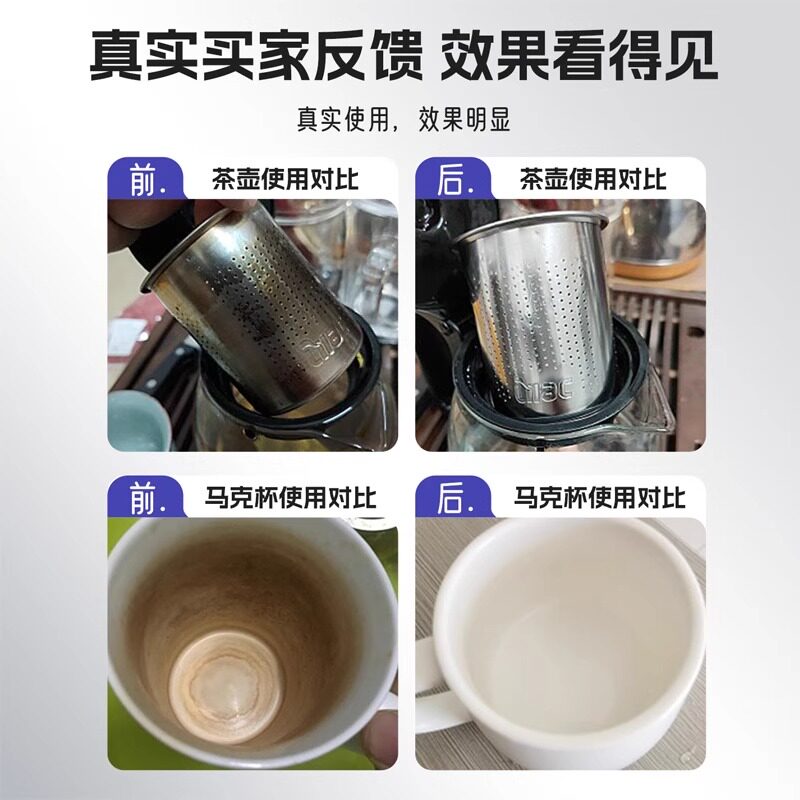 真实买家反馈 效果看得见

真实使用，效果明显

前. 茶壶使用对比

后. 茶壶使用对比

前. 马克杯使用对比

后. 马克杯使用对比