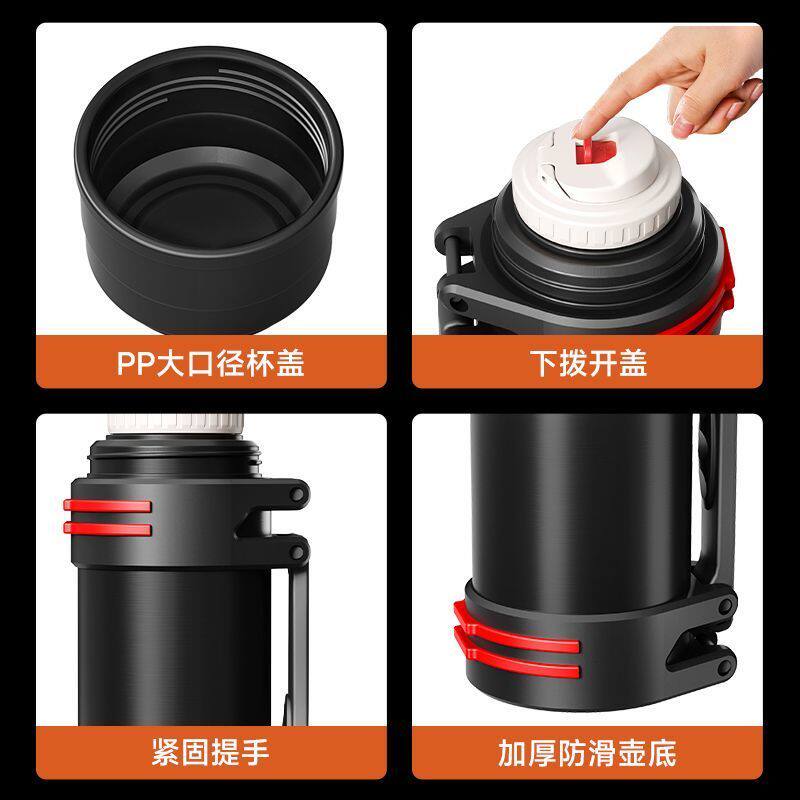 PP大口径杯盖

下拨开盖

紧固提手

加厚防滑壶底