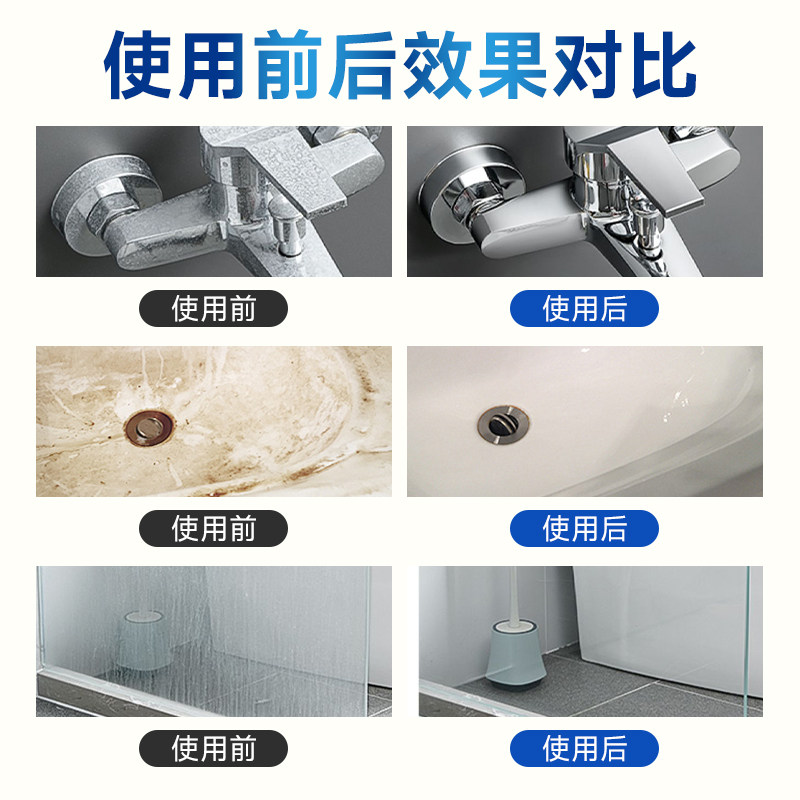 使用前后效果对比

使用前

使用后

使用前

使用后

使用前

使用后