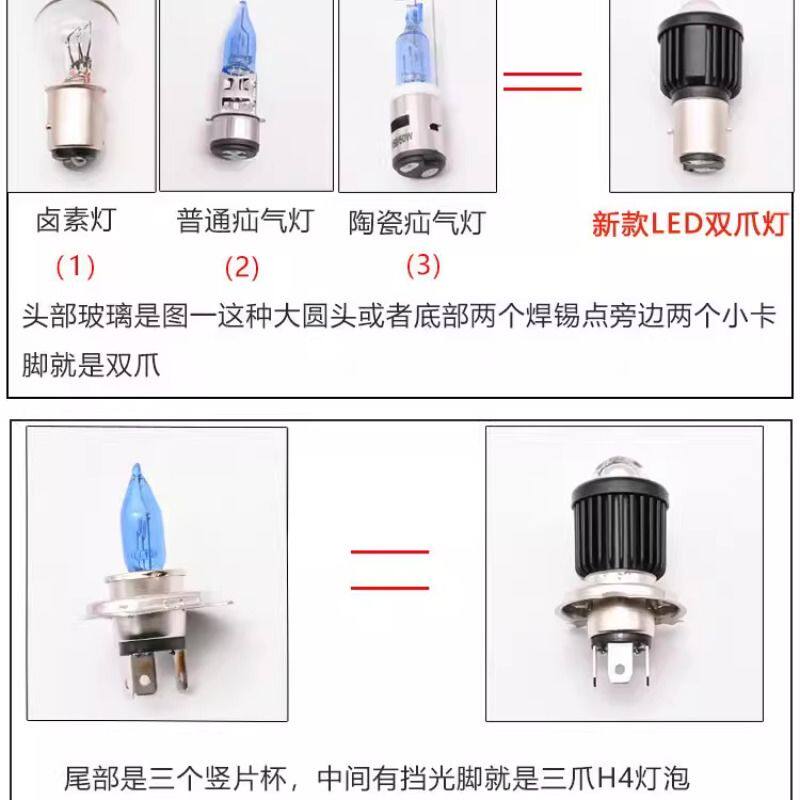 卤素灯 普通疝气灯 陶瓷疝气灯 新款LED双爪灯

(1) (2) (3)

头部玻璃是图一这种大圆头或者底部两个焊锡点旁边两个小卡脚就是双爪

尾部是三个竖片杯，中间有挡光脚就是三爪H4灯泡