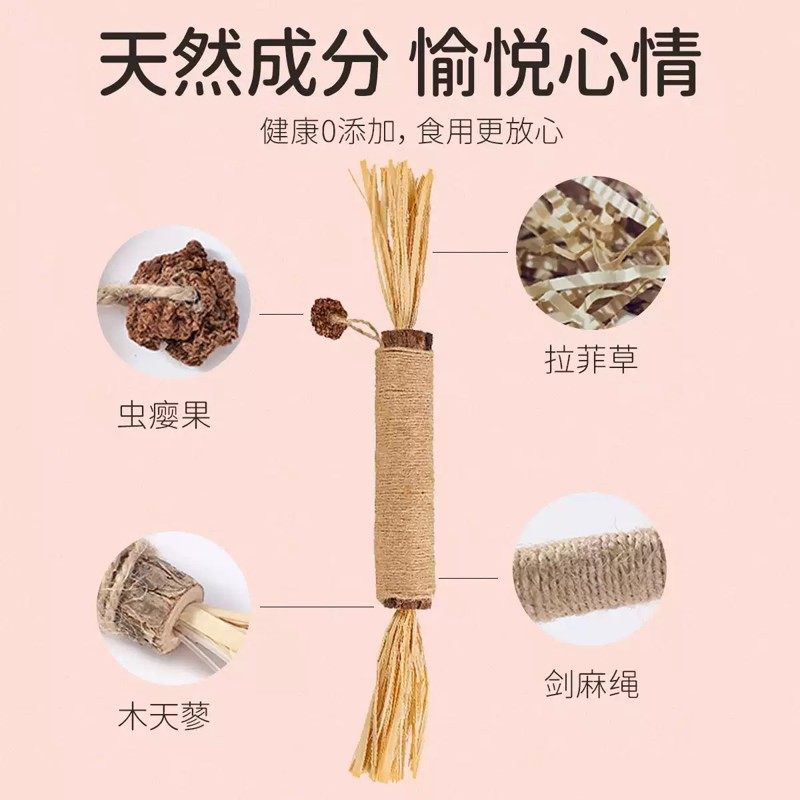 天然成分 愉悦心情

健康0添加，食用更放心

虫瘿果

拉菲草

木天蓼

剑麻绳